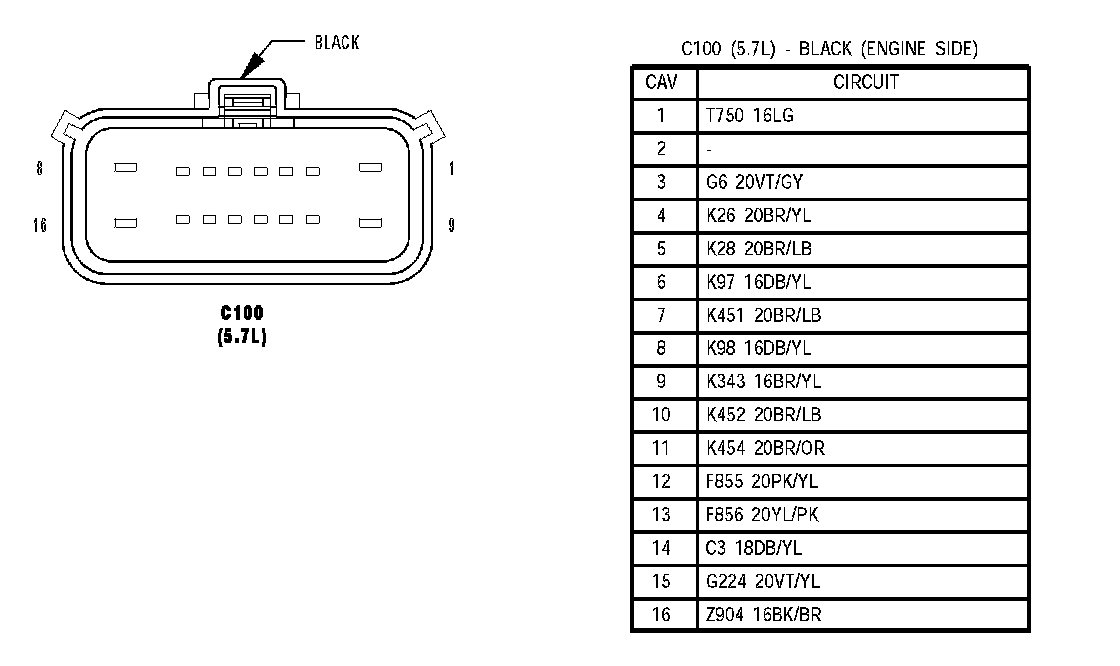 BLACK

8

1

16

9

C100
(5.7L)

C100 (5.7L) - BLACK (ENGINE SIDE)

| CAV | CIRCUIT |
|---|---|
| 1 | T750 16LG |
| 2 | - |
| 3 | G6 20VT/GY |
| 4 | K26 20BR/YL |
| 5 | K28 20BR/LB |
| 6 | K97 16DB/YL |
| 7 | K451 20BR/LB |
| 8 | K98 16DB/YL |
| 9 | K343 16BR/YL |
| 10 | K452 20BR/LB |
| 11 | K454 20BR/OR |
| 12 | F855 20PK/YL |
| 13 | F856 20YL/PK |
| 14 | C3 18DB/YL |
| 15 | G224 20VT/YL |
| 16 | Z904 16BK/BR |