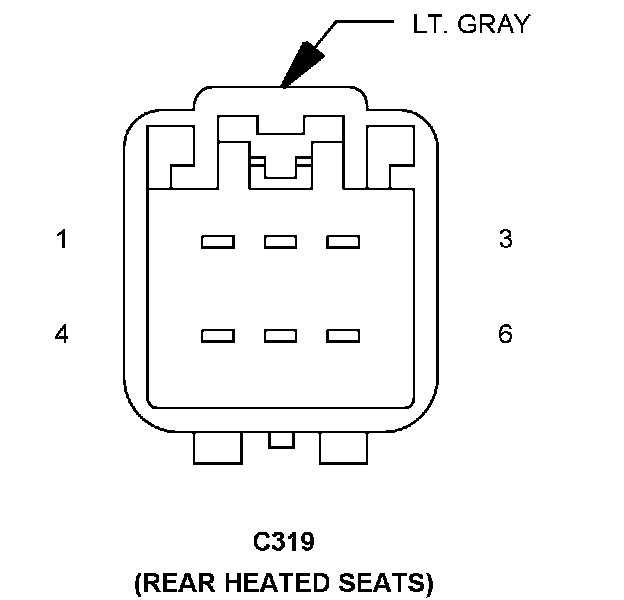 LT. GRAY

1

3

4

6

C319
(REAR HEATED SEATS)