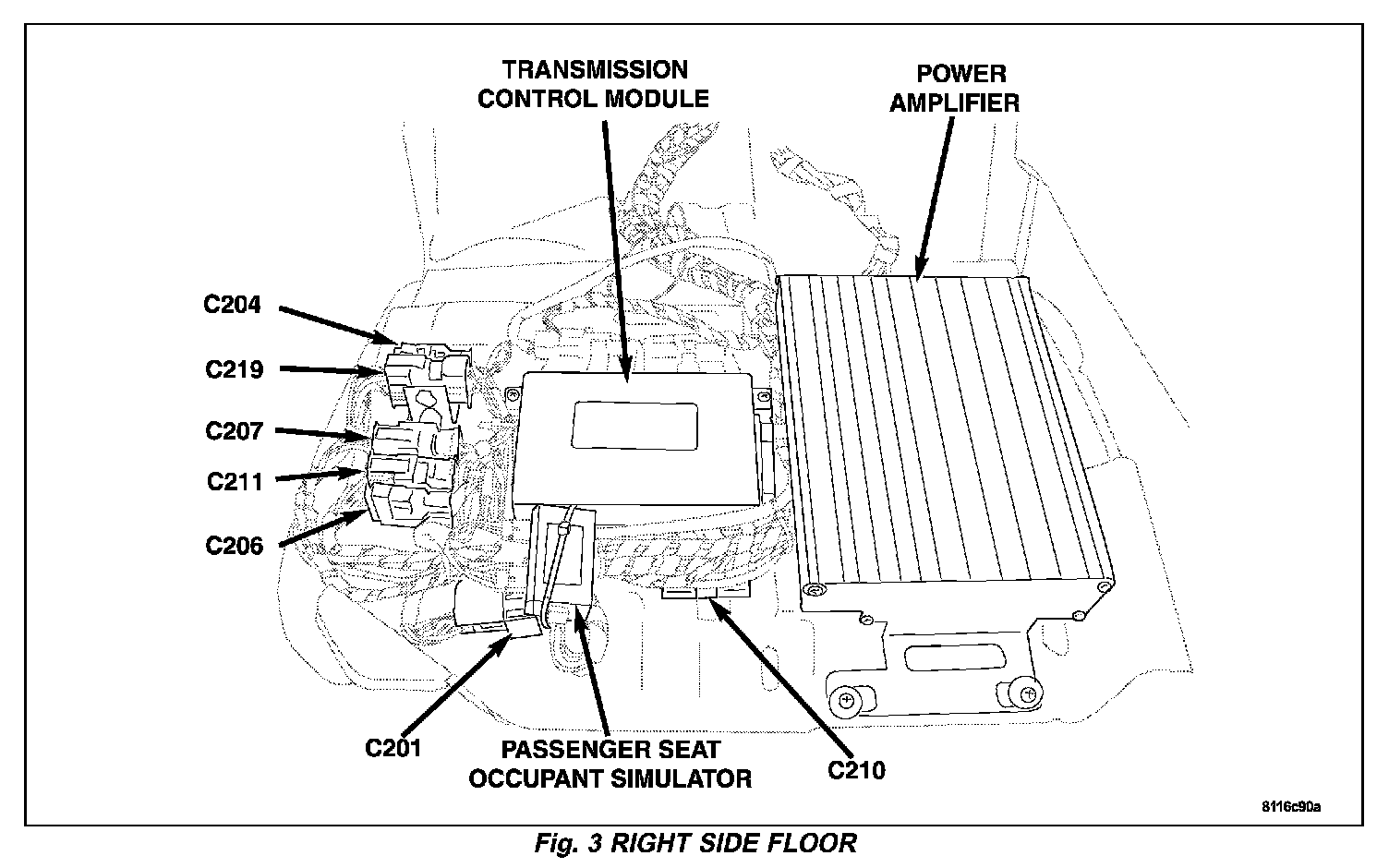 TRANSMISSION CONTROL MODULE

POWER AMPLIFIER

C204

C219

C207

C211

C206

C201

PASSENGER SEAT OCCUPANT SIMULATOR

C210

8116c90a

Fig. 3 RIGHT SIDE FLOOR