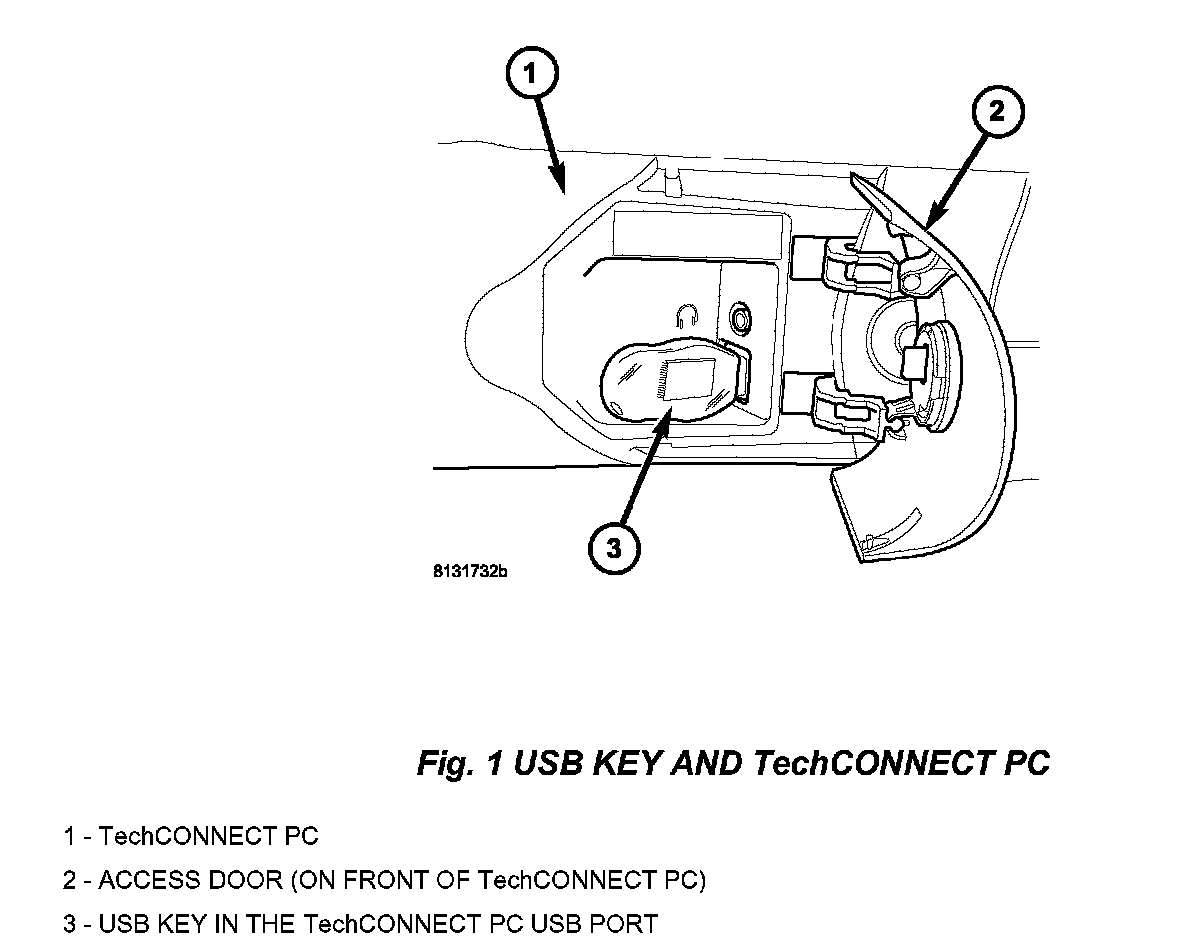 1

2

3

8131732b

Fig. 1 USB KEY AND TechCONNECT PC

1 - TechCONNECT PC

2 - ACCESS DOOR (ON FRONT OF TechCONNECT PC)

3 - USB KEY IN THE TechCONNECT PC USB PORT