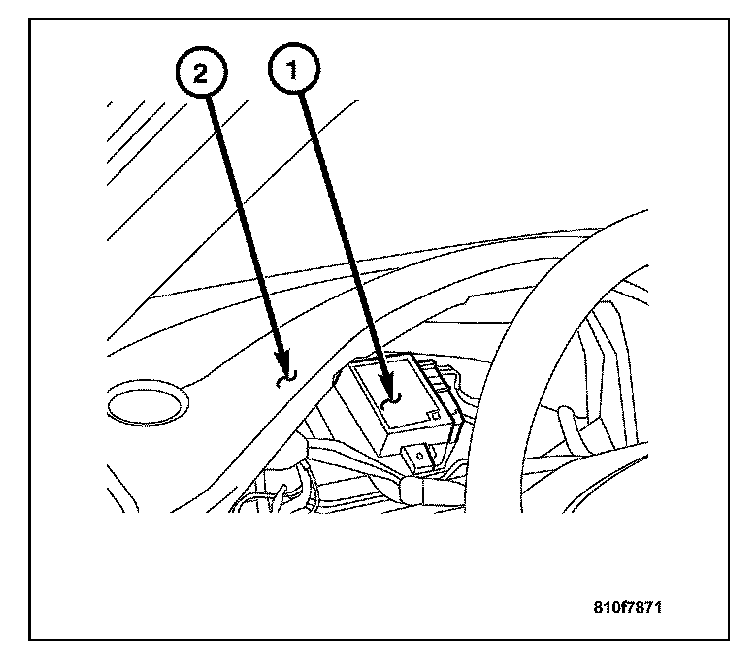 2
1
810f7871