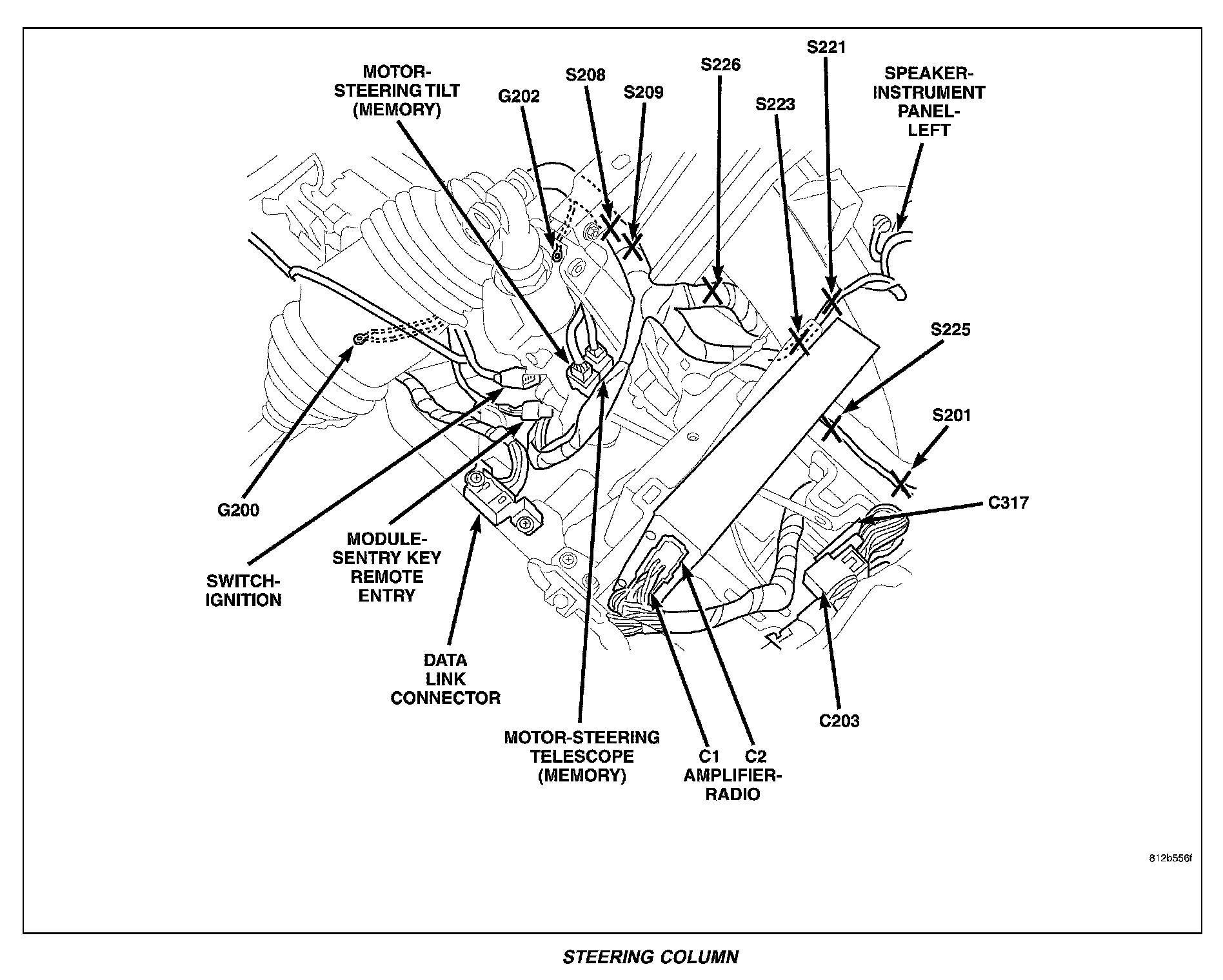 MOTOR-STEERING TILT (MEMORY)

G202

S208

S209

S226

S223

S221

SPEAKER-INSTRUMENT PANEL-LEFT

S225

S201

C317

G200

SWITCH-IGNITION

MODULE-SENTRY KEY REMOTE ENTRY

DATA LINK CONNECTOR

MOTOR-STEERING TELESCOPE (MEMORY)

C1 C2 AMPLIFIER-RADIO

C203

812b556f

STEERING COLUMN