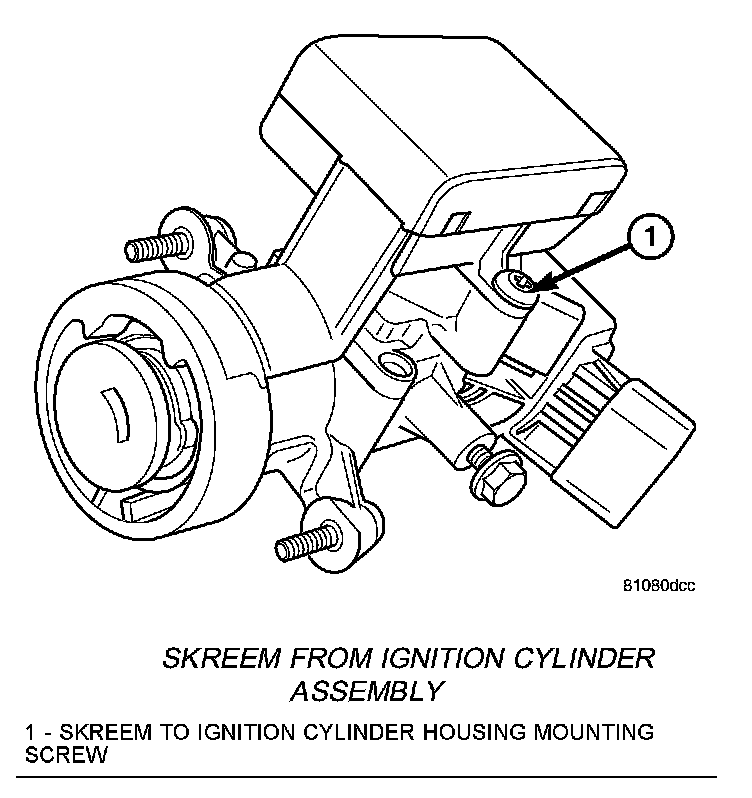 1

81080dcc

SKREEM FROM IGNITION CYLINDER ASSEMBLY

1 - SKREEM TO IGNITION CYLINDER HOUSING MOUNTING SCREW