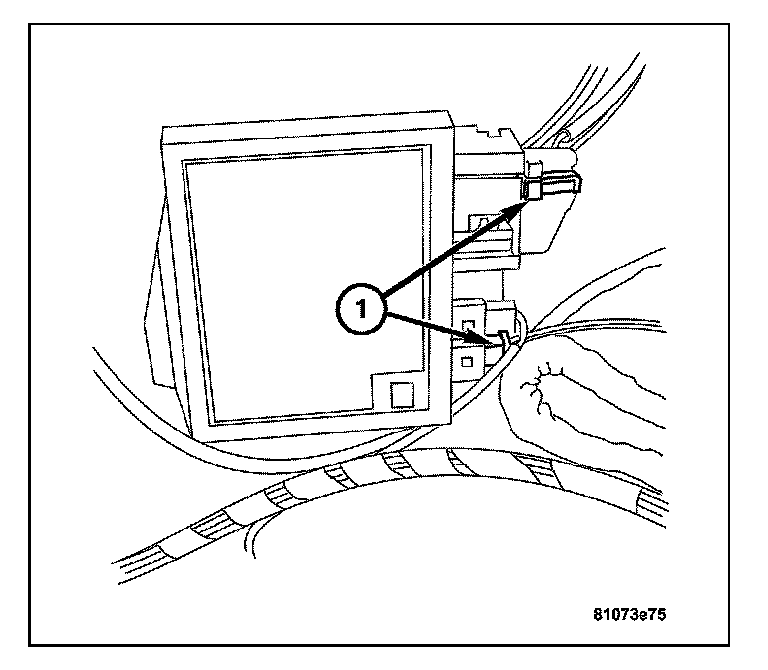 1

81073e75