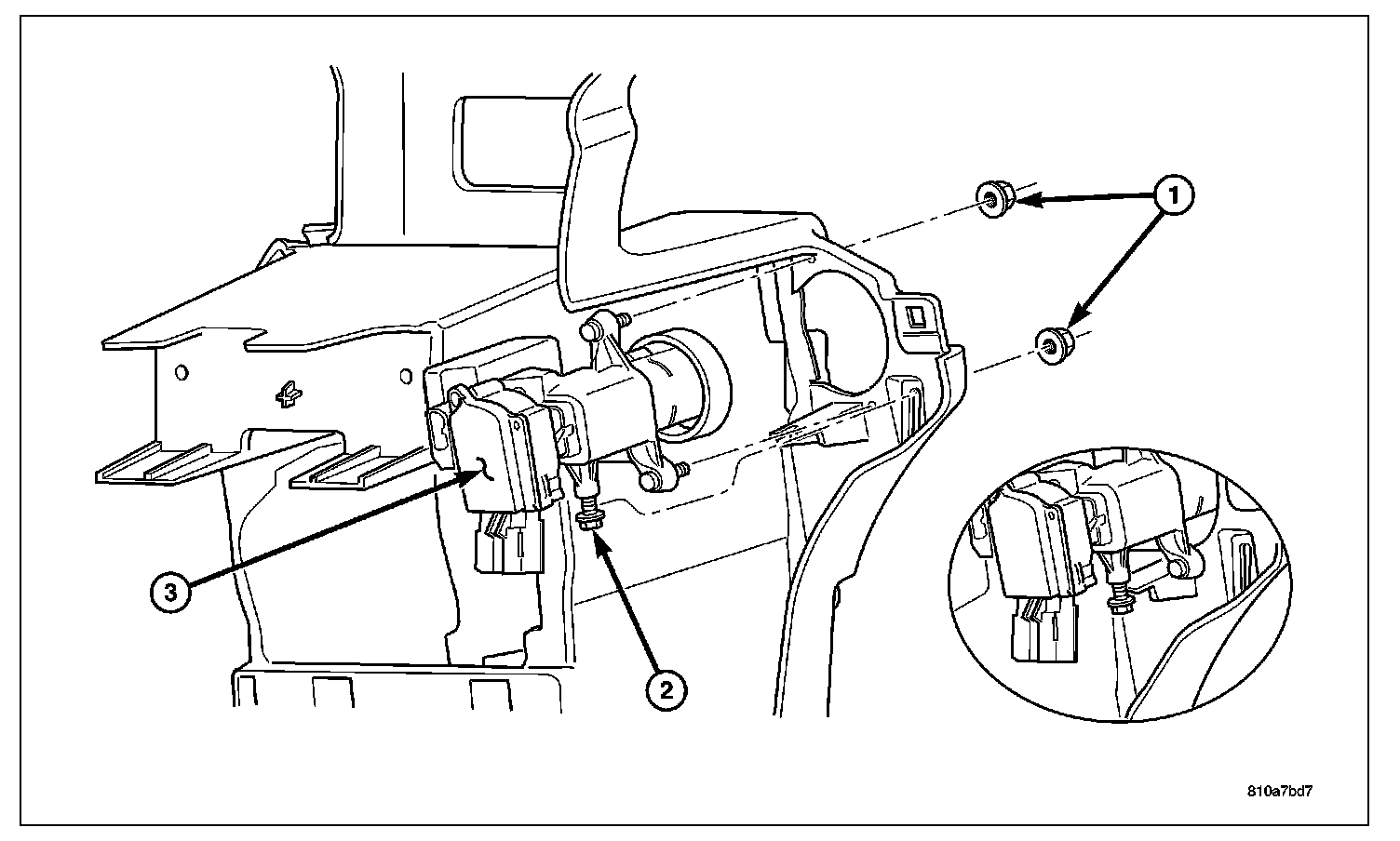 1
3
2
810a7bd7