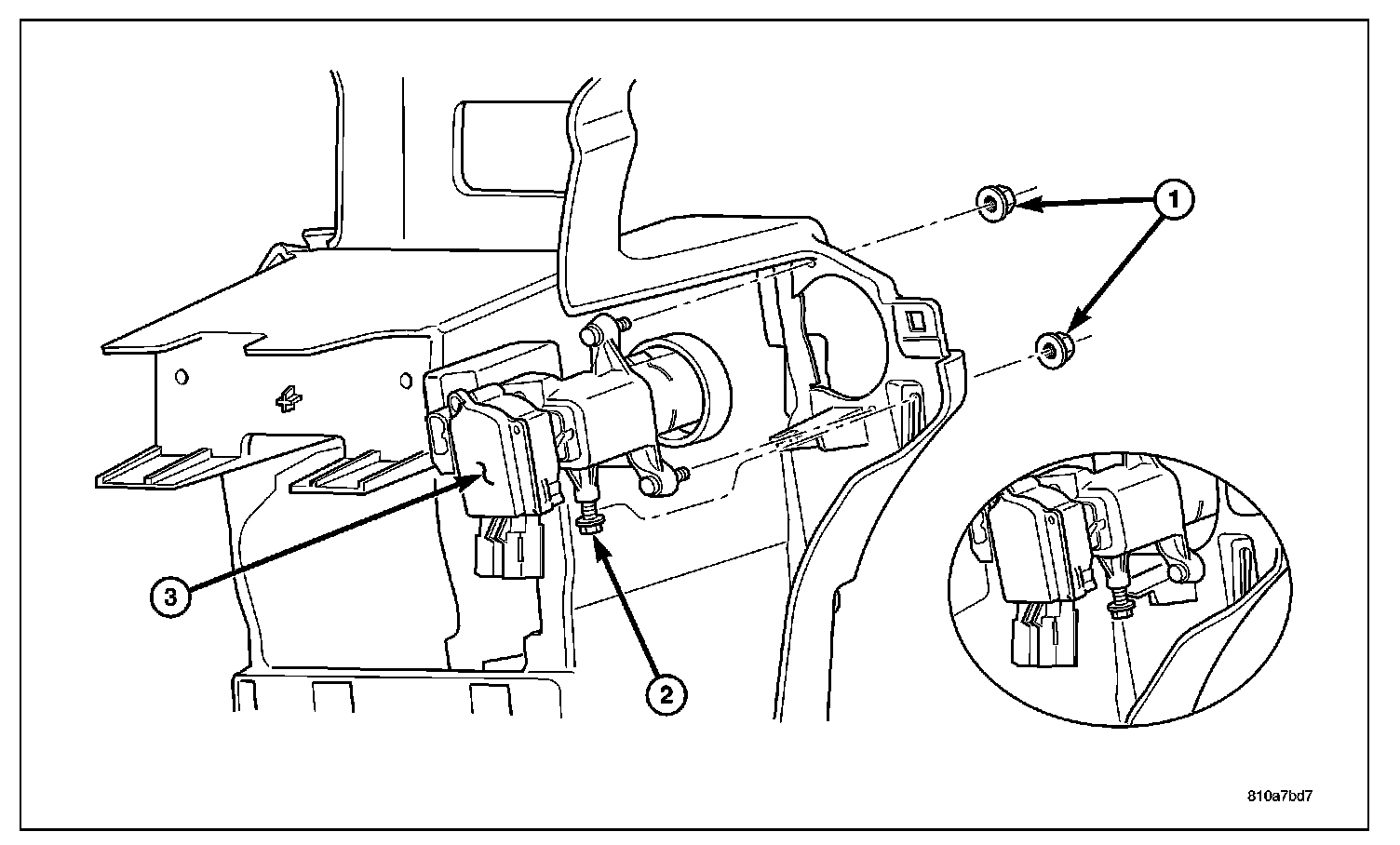 1
3
2
810a7bd7