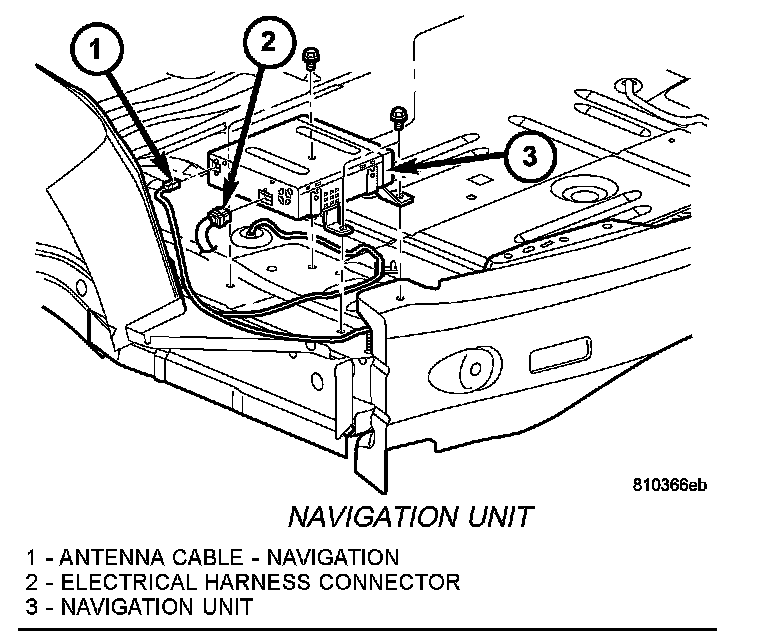 1

2

3

810366eb

NAVIGATION UNIT

1 - ANTENNA CABLE - NAVIGATION
2 - ELECTRICAL HARNESS CONNECTOR
3 - NAVIGATION UNIT