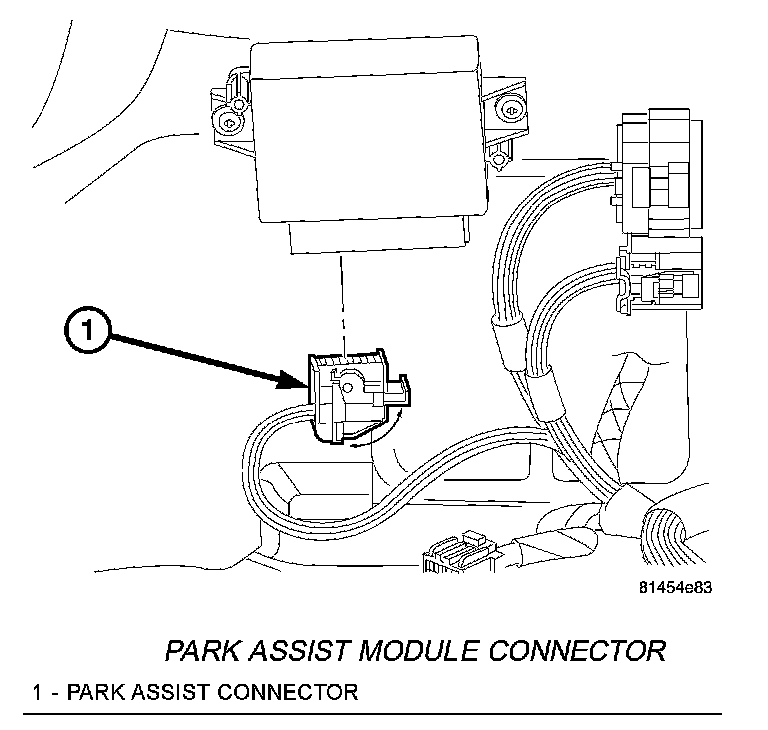 1

81454e83

PARK ASSIST MODULE CONNECTOR

1 - PARK ASSIST CONNECTOR