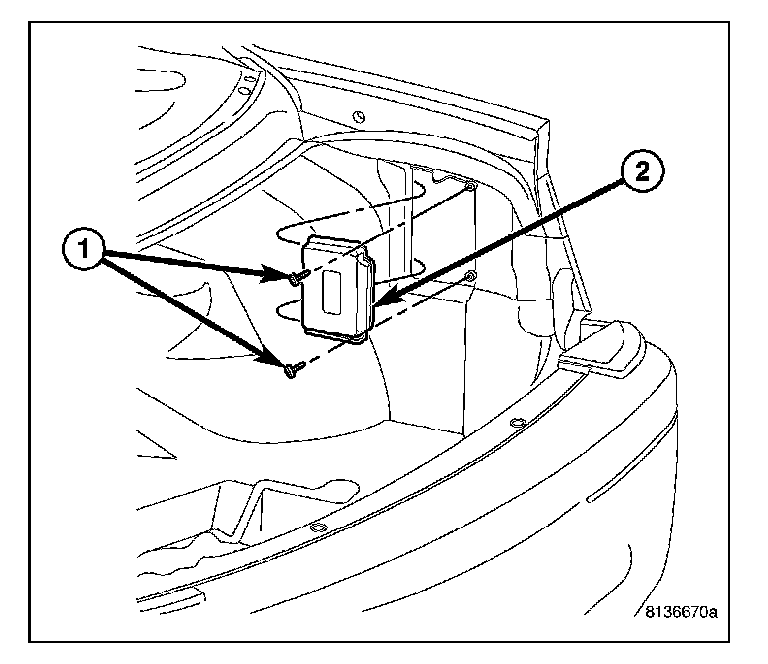 1
2
8136670a