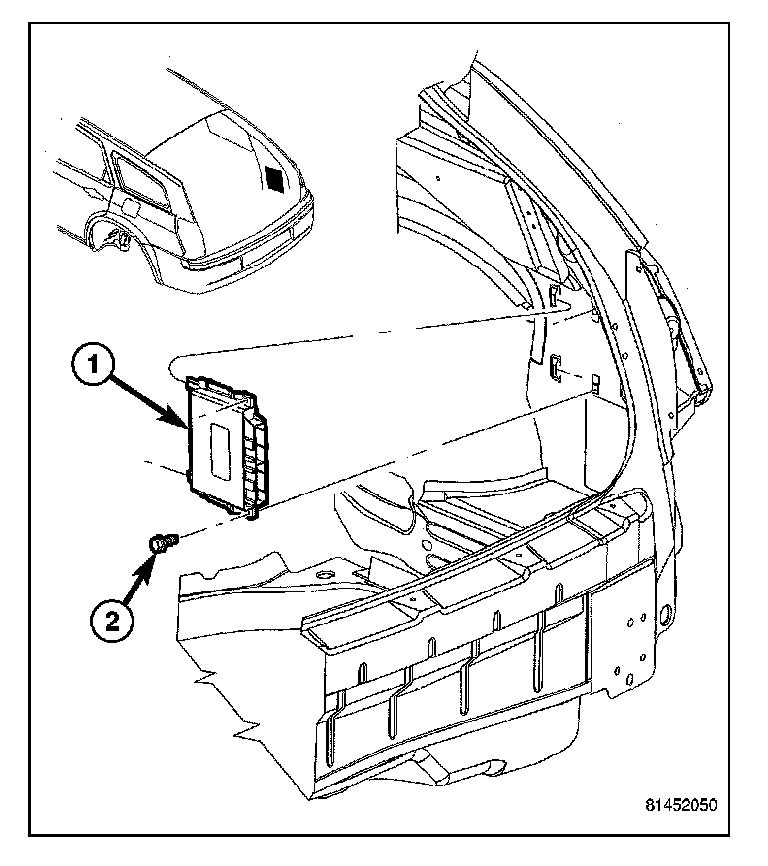 1

2

81452050