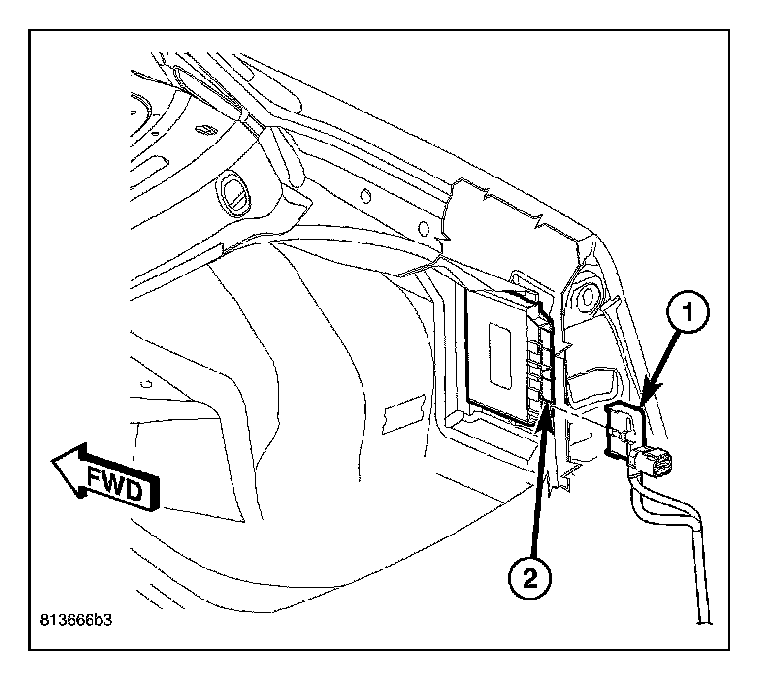 1

FWD

2

813666b3