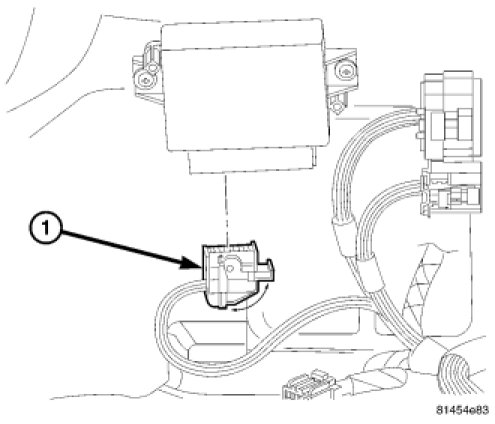 1

81454e83