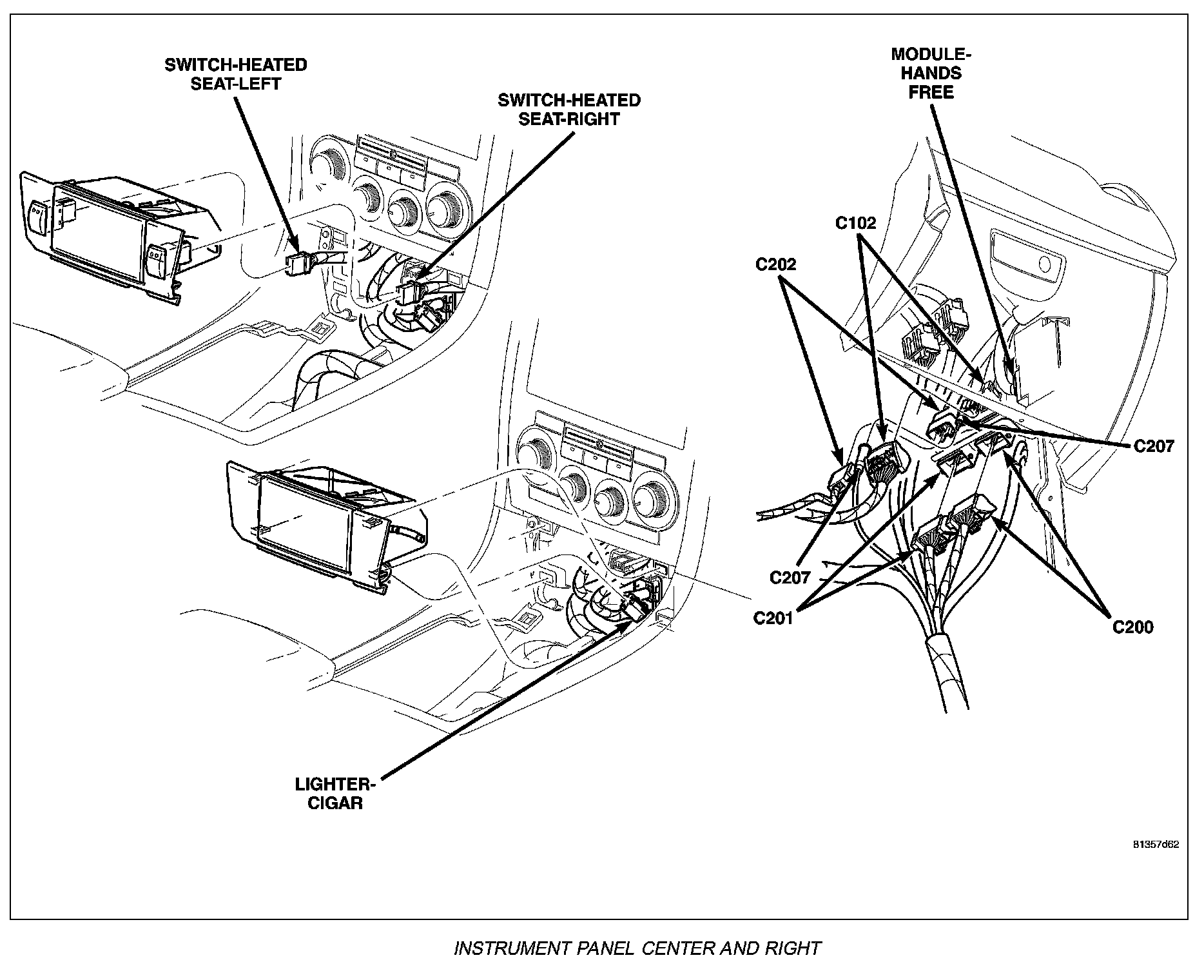 SWITCH-HEATED SEAT-LEFT

SWITCH-HEATED SEAT-RIGHT

MODULE-HANDS FREE

C102

C202

C207

C207

C201

C200

LIGHTER-CIGAR

81357d62

INSTRUMENT PANEL CENTER AND RIGHT