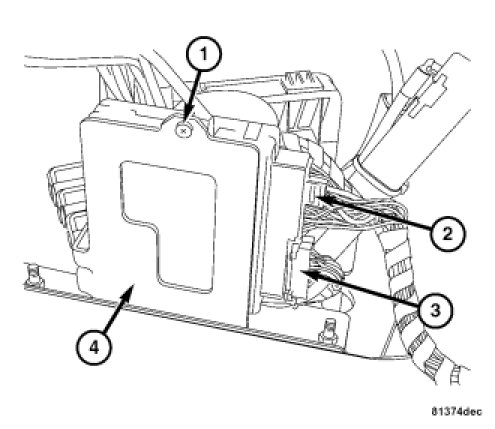 1
2
3
4
81374dec