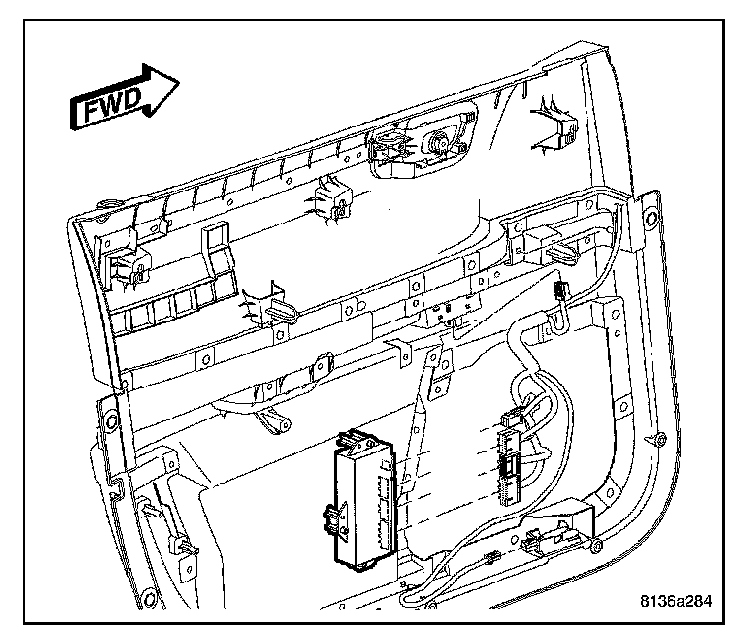 FWD

8136a284