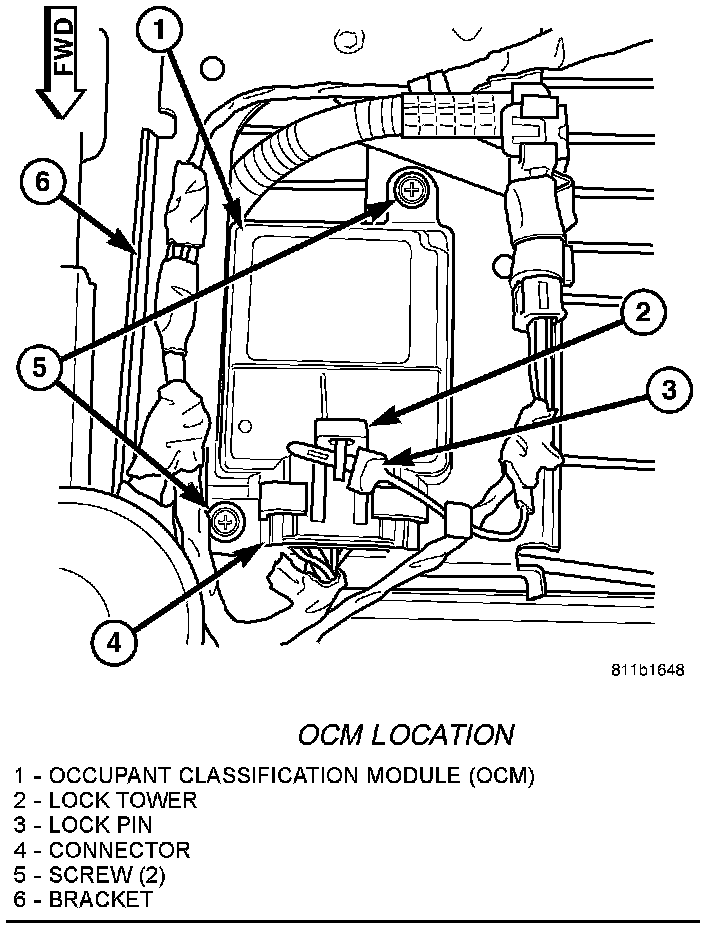 FWD

1

6

2

5

3

4

811b1648

OCM LOCATION

1 - OCCUPANT CLASSIFICATION MODULE (OCM)
2 - LOCK TOWER
3 - LOCK PIN
4 - CONNECTOR
5 - SCREW (2)
6 - BRACKET