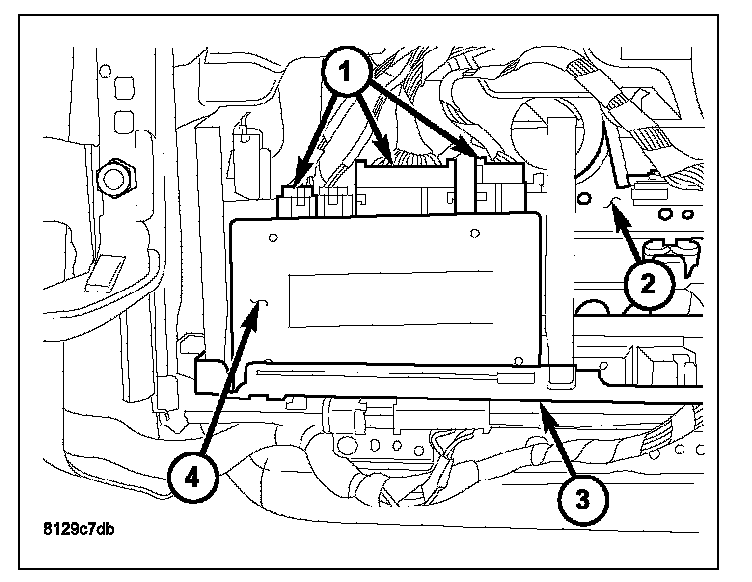 1
2
4
3
8129c7db