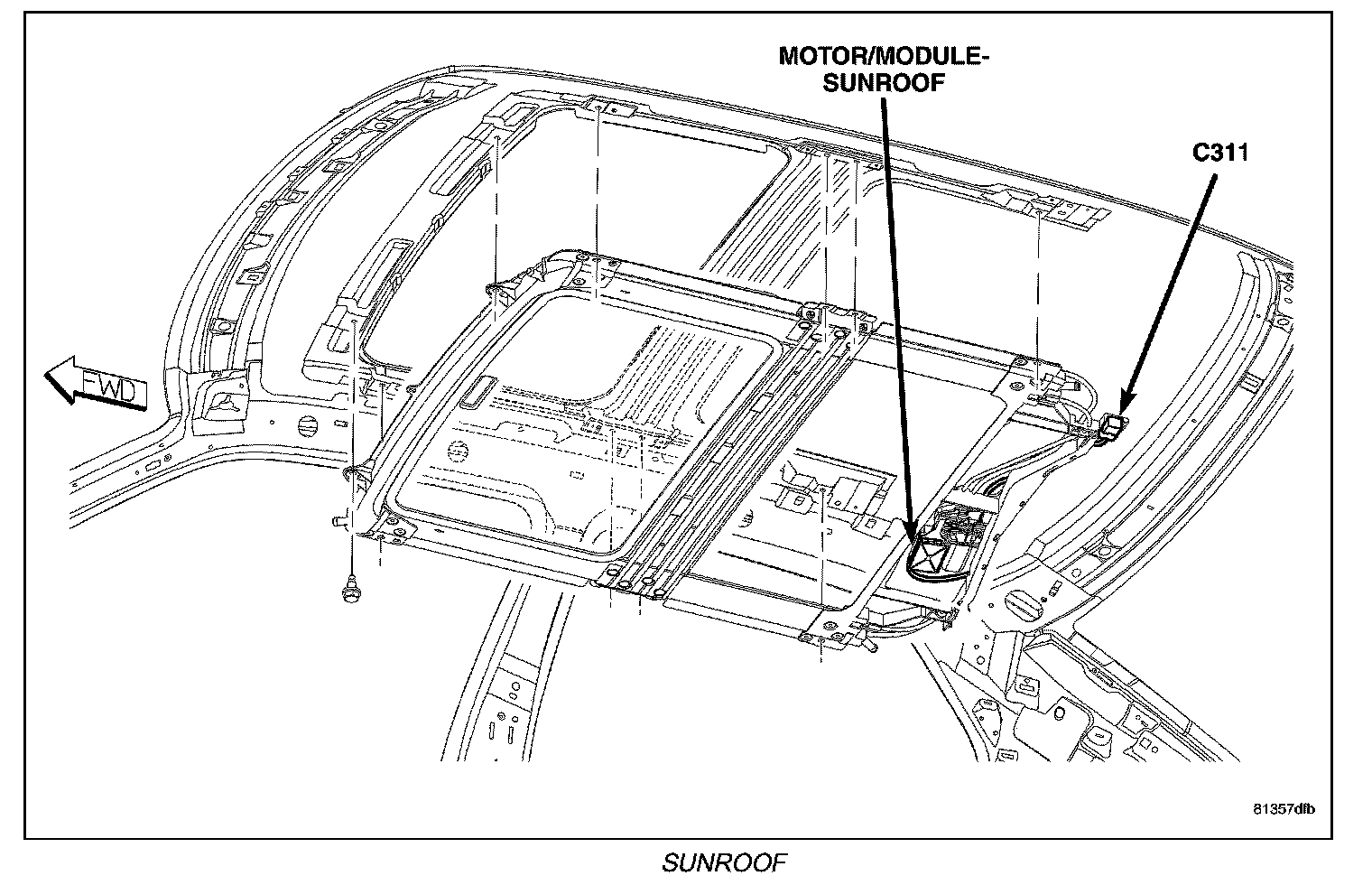 MOTOR/MODULE-SUNROOF

C311

FWD

81357dfb

SUNROOF