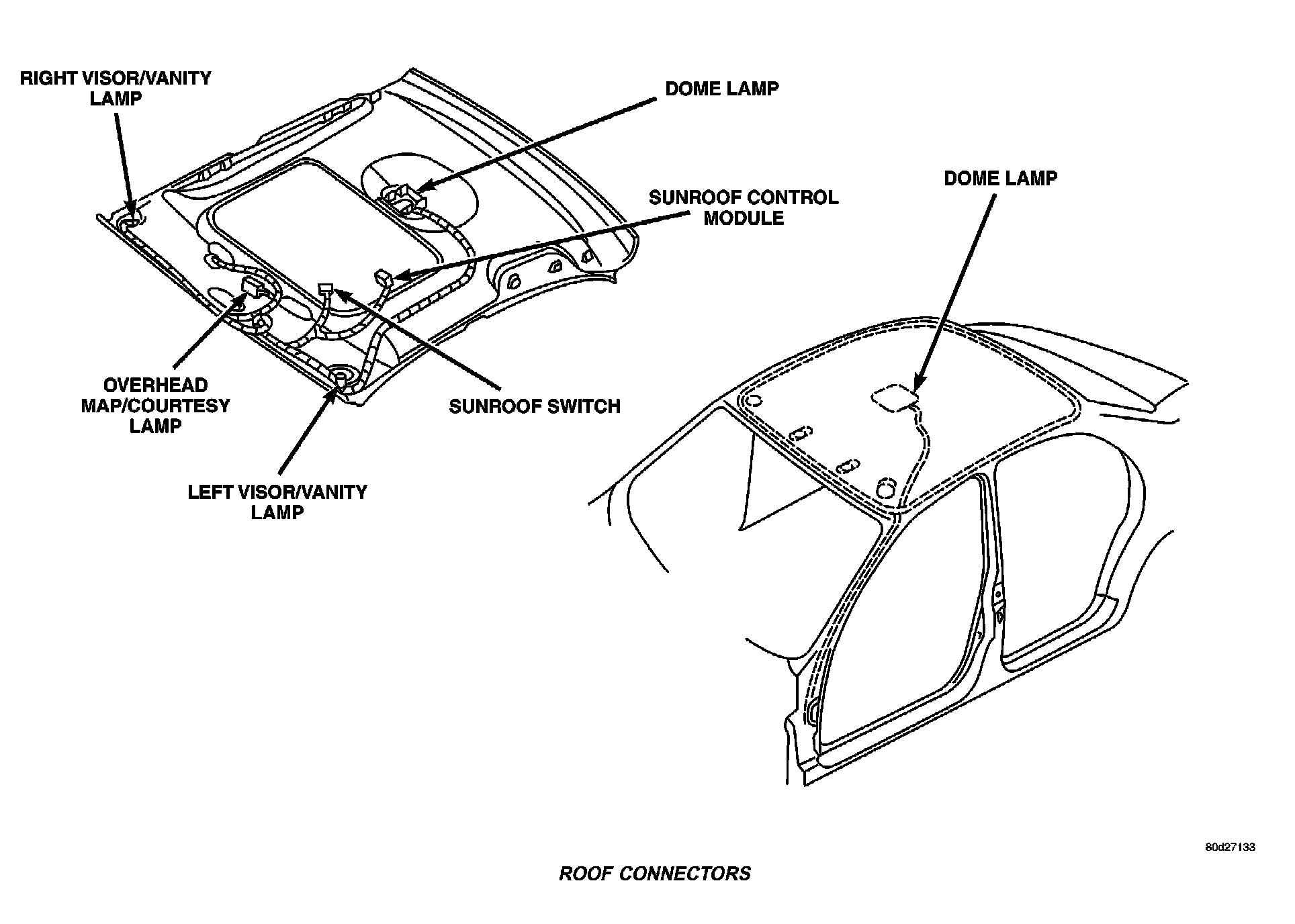 RIGHT VISOR/VANITY LAMP

DOME LAMP

SUNROOF CONTROL MODULE

DOME LAMP

OVERHEAD MAP/COURTESY LAMP

SUNROOF SWITCH

LEFT VISOR/VANITY LAMP

80d27133

ROOF CONNECTORS