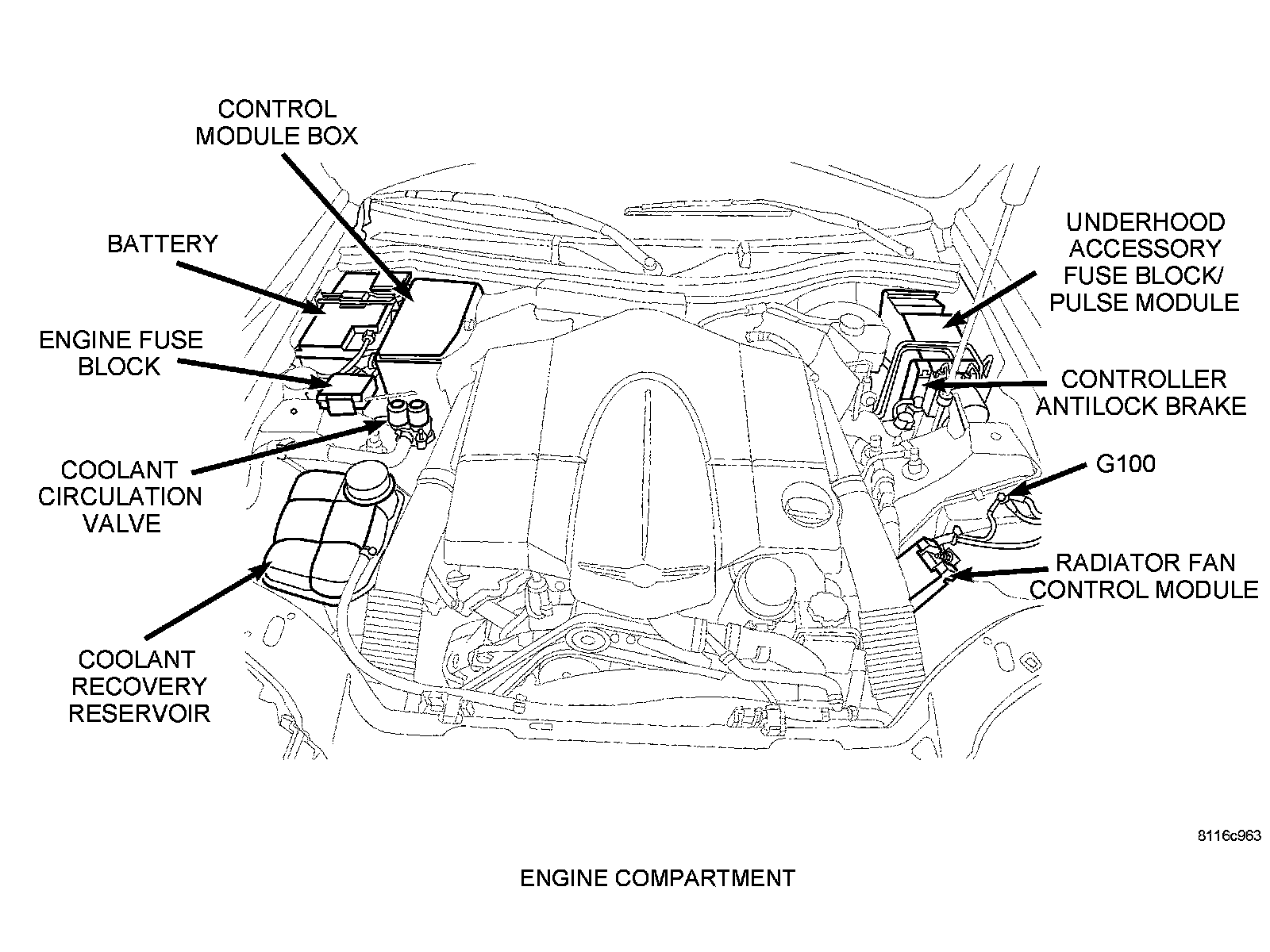 CONTROL MODULE BOX

BATTERY

ENGINE FUSE BLOCK

COOLANT CIRCULATION VALVE

COOLANT RECOVERY RESERVOIR

UNDERHOOD ACCESSORY FUSE BLOCK/ PULSE MODULE

CONTROLLER ANTILOCK BRAKE

G100

RADIATOR FAN CONTROL MODULE

8116c963

ENGINE COMPARTMENT