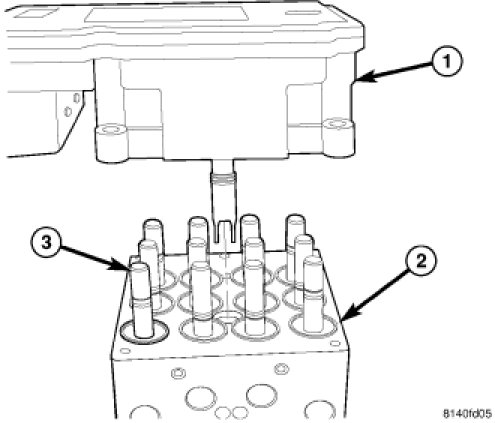 1
3
2
8140fd05