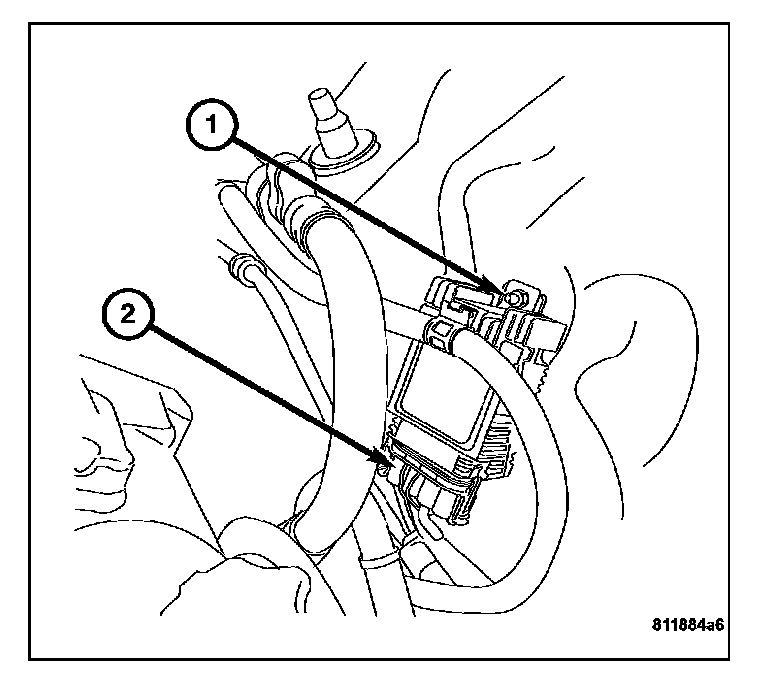 1

2

811884a6