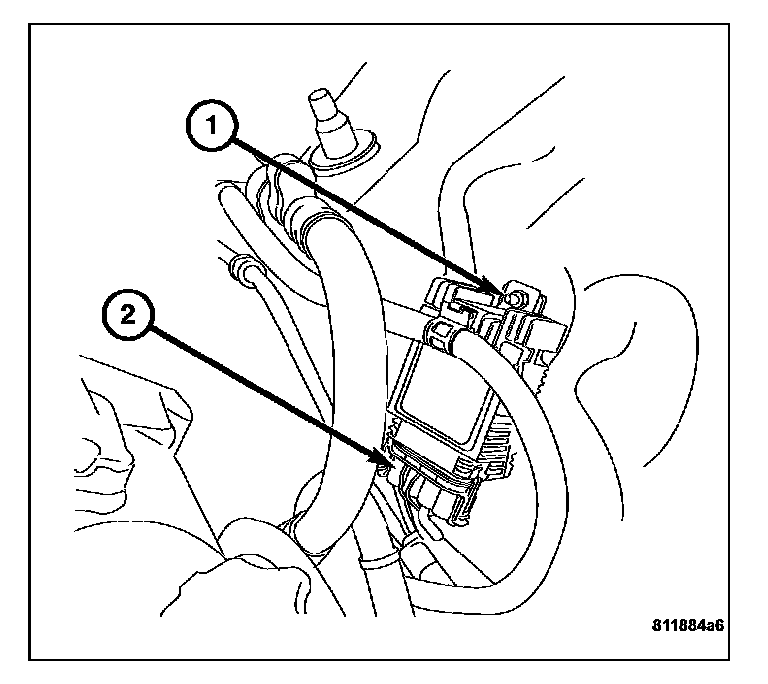 1

2

811884a6