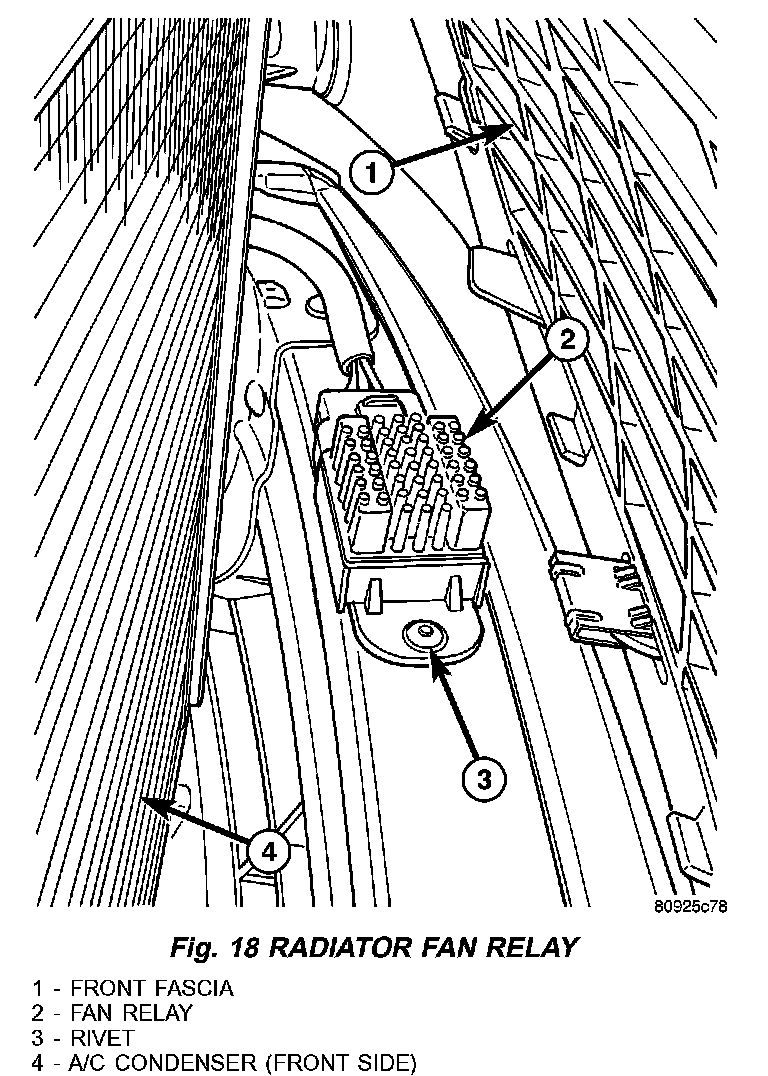 1
2
3
4
80925c78

Fig. 18 RADIATOR FAN RELAY

1 - FRONT FASCIA
2 - FAN RELAY
3 - RIVET
4 - A/C CONDENSER (FRONT SIDE)