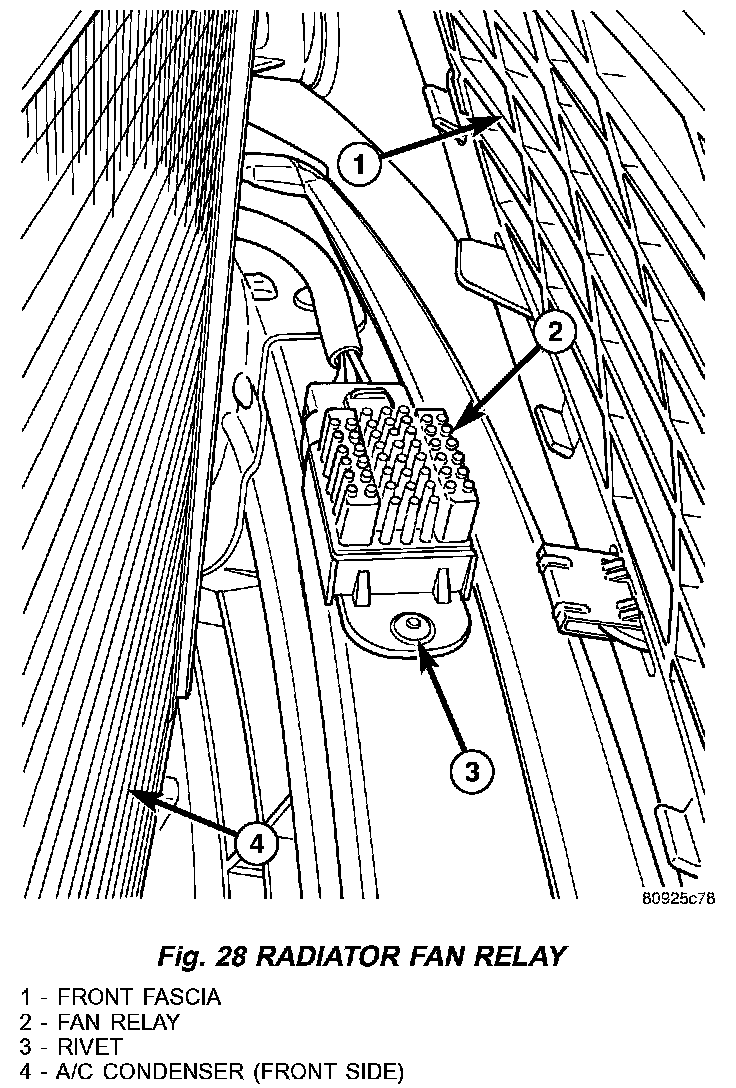 1

2

3

4

80925c78

Fig. 28 RADIATOR FAN RELAY

1 - FRONT FASCIA
2 - FAN RELAY
3 - RIVET
4 - A/C CONDENSER (FRONT SIDE)