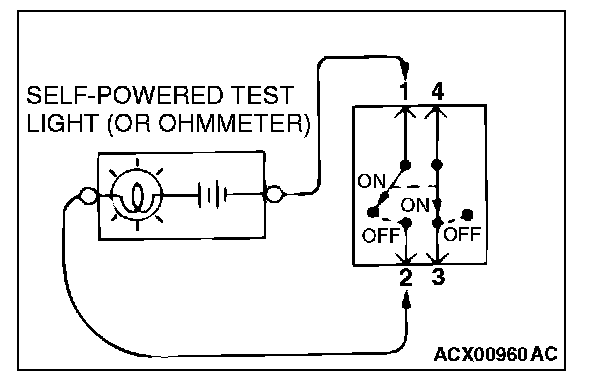 SELF-POWERED TEST LIGHT (OR OHMMETER)

1 4

ON
ON
OFF
OFF

2 3

ACX00960 AC