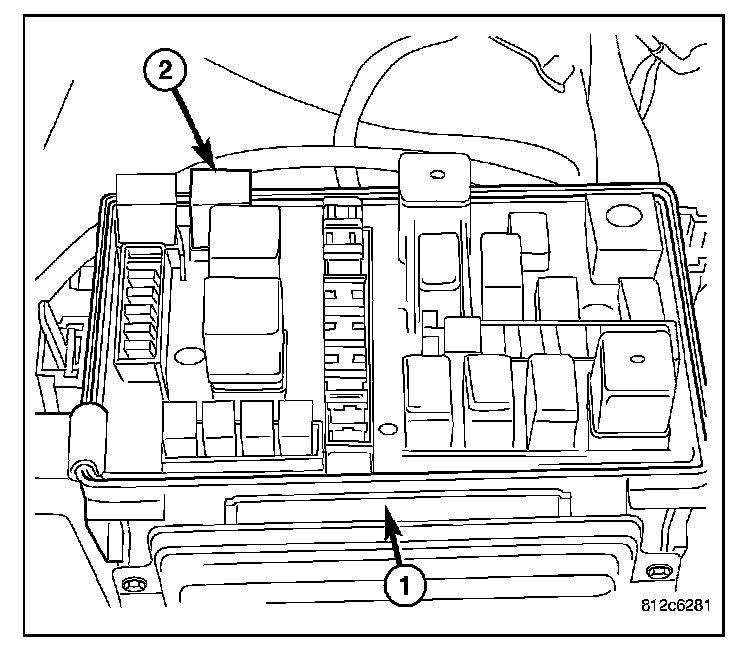 2

1

812c6281