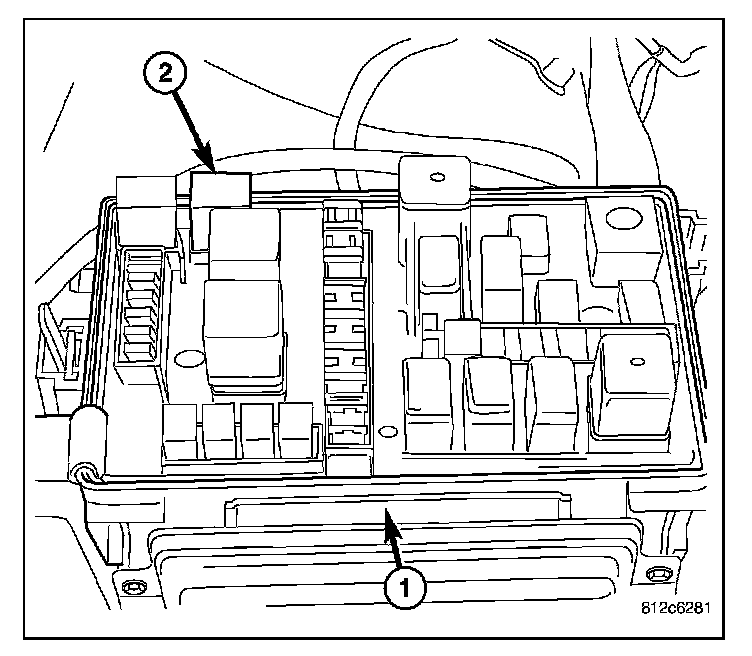 2
1
812c6281