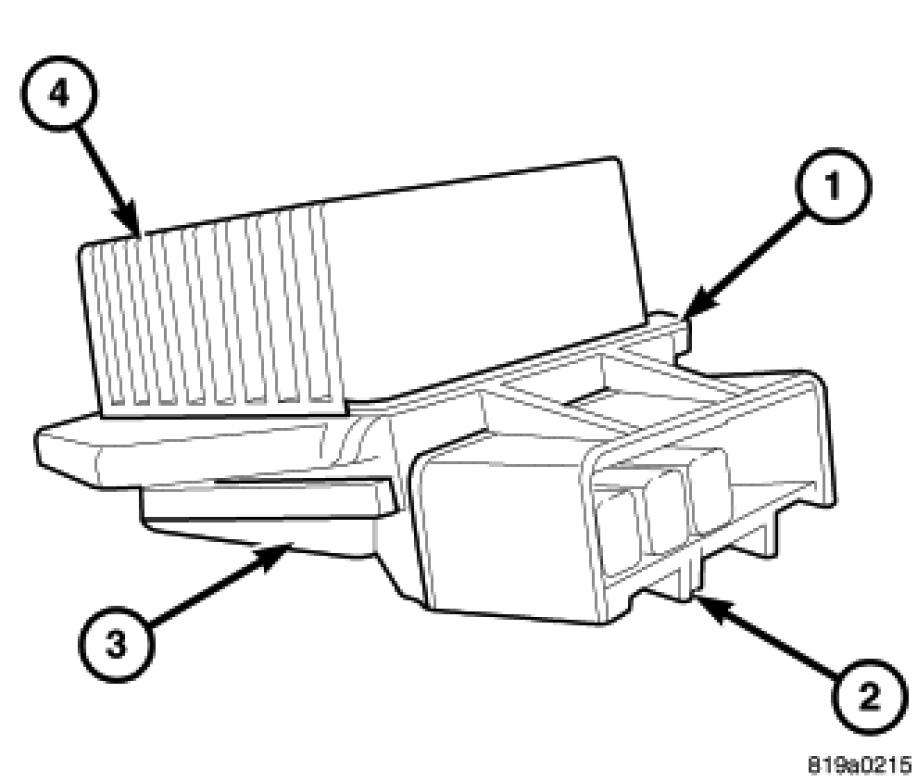 4
1
3
2
819a0215