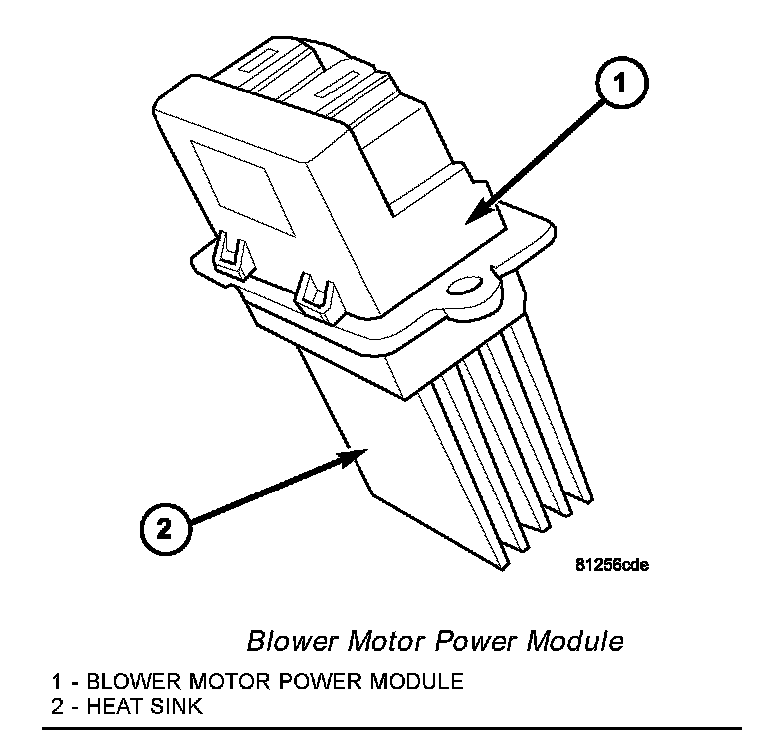 1

2

81256cde

Blower Motor Power Module

1 - BLOWER MOTOR POWER MODULE
2 - HEAT SINK