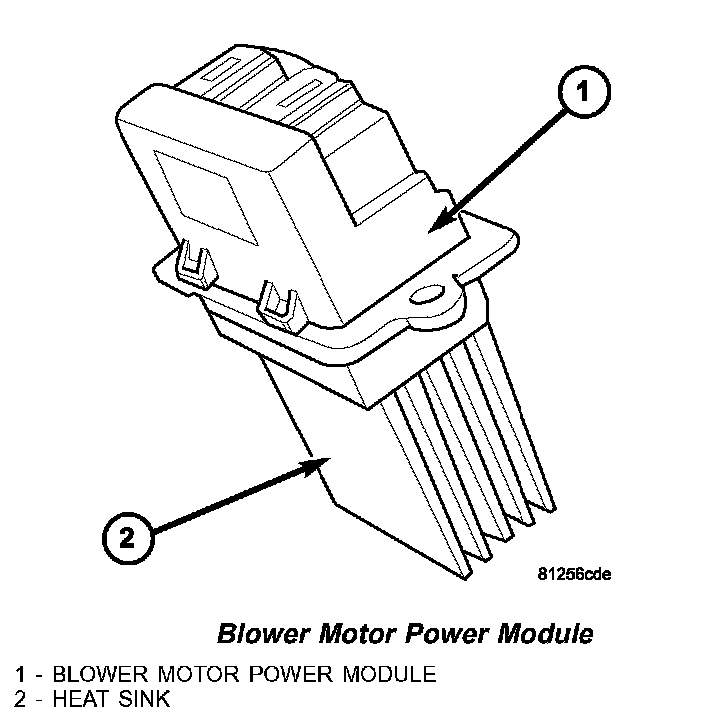 1

2

81256cde

Blower Motor Power Module

1 - BLOWER MOTOR POWER MODULE
2 - HEAT SINK