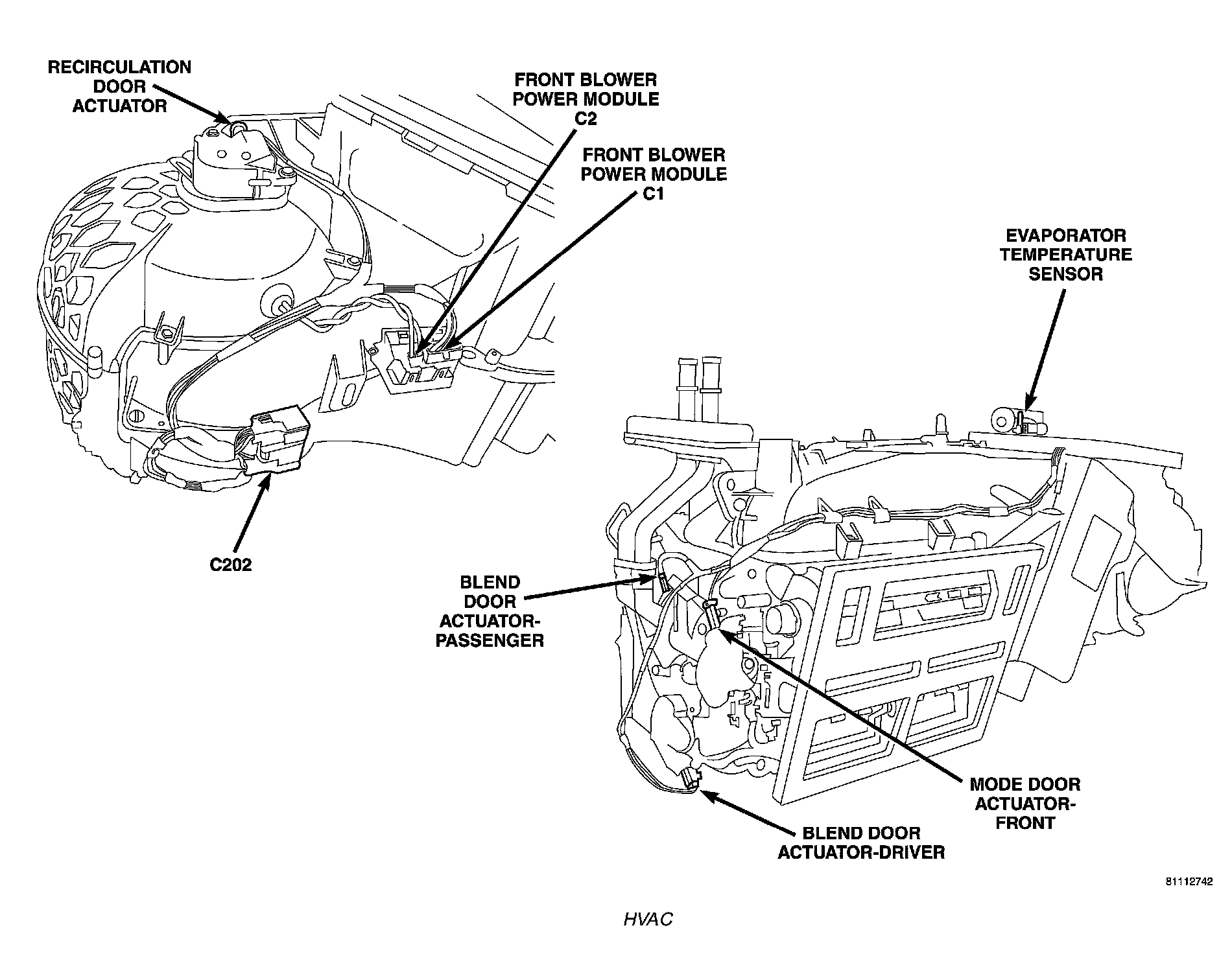 RECIRCULATION DOOR ACTUATOR

FRONT BLOWER POWER MODULE C2

FRONT BLOWER POWER MODULE C1

EVAPORATOR TEMPERATURE SENSOR

C202

BLEND DOOR ACTUATOR-PASSENGER

MODE DOOR ACTUATOR-FRONT

BLEND DOOR ACTUATOR-DRIVER

81112742

HVAC