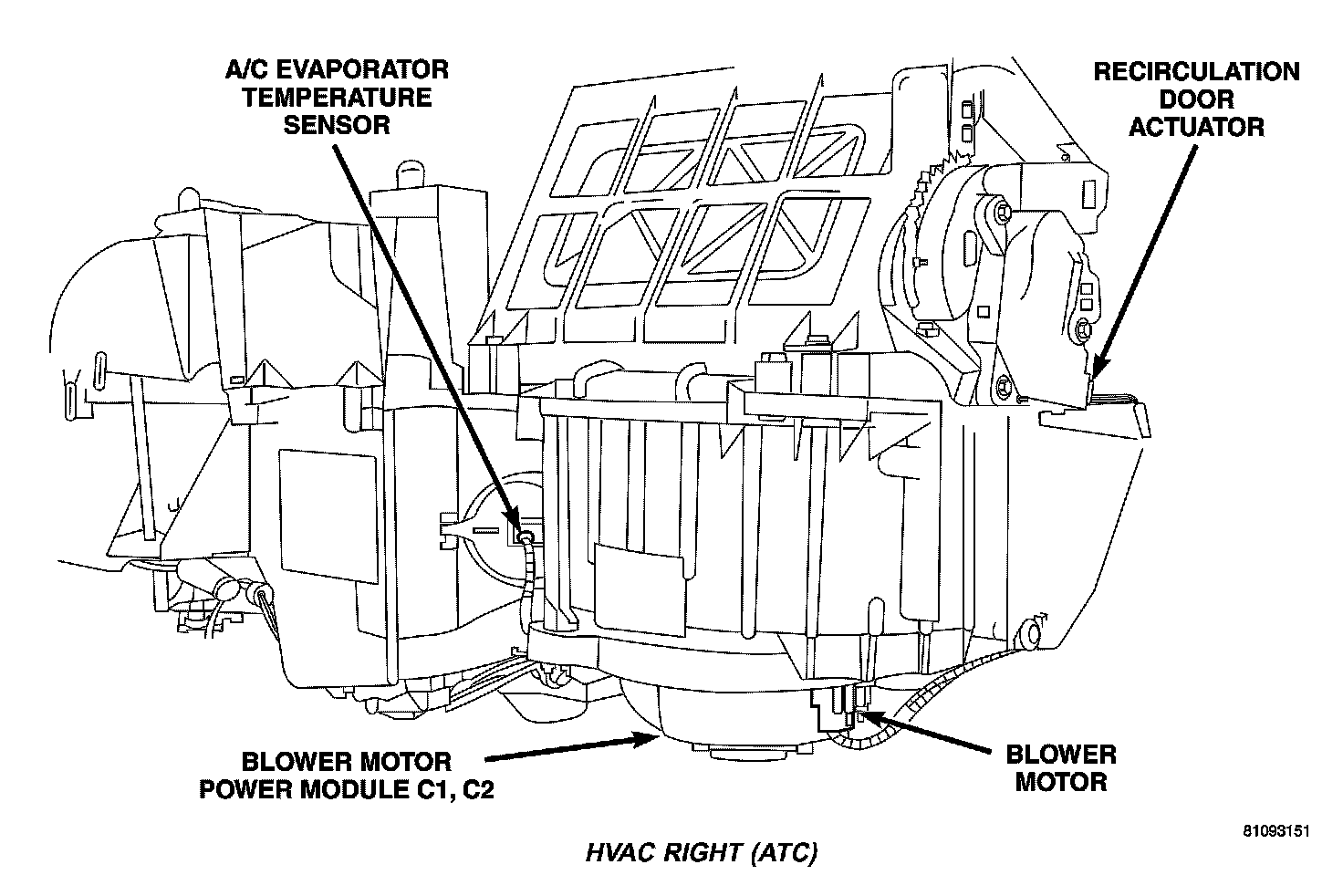 A/C EVAPORATOR TEMPERATURE SENSOR

RECIRCULATION DOOR ACTUATOR

BLOWER MOTOR POWER MODULE C1, C2

BLOWER MOTOR

81093151

HVAC RIGHT (ATC)