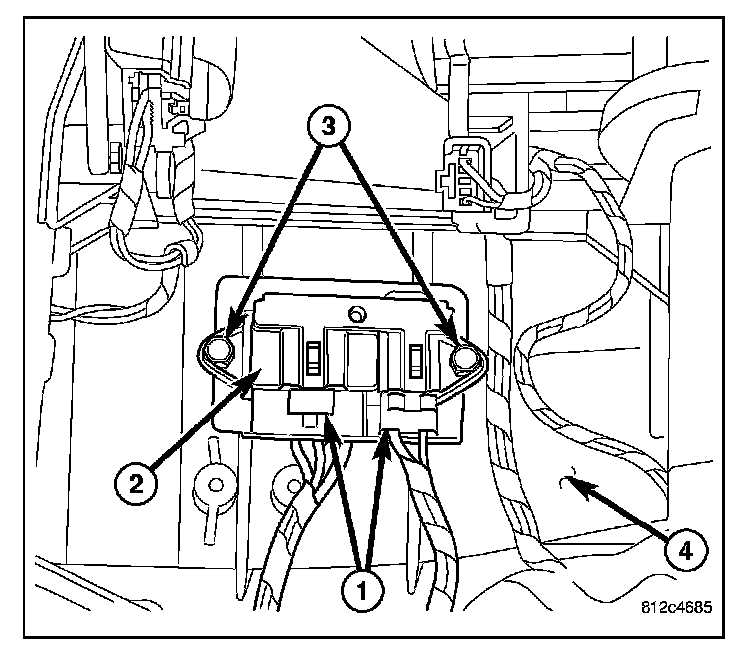 3
2
1
4
812c4685