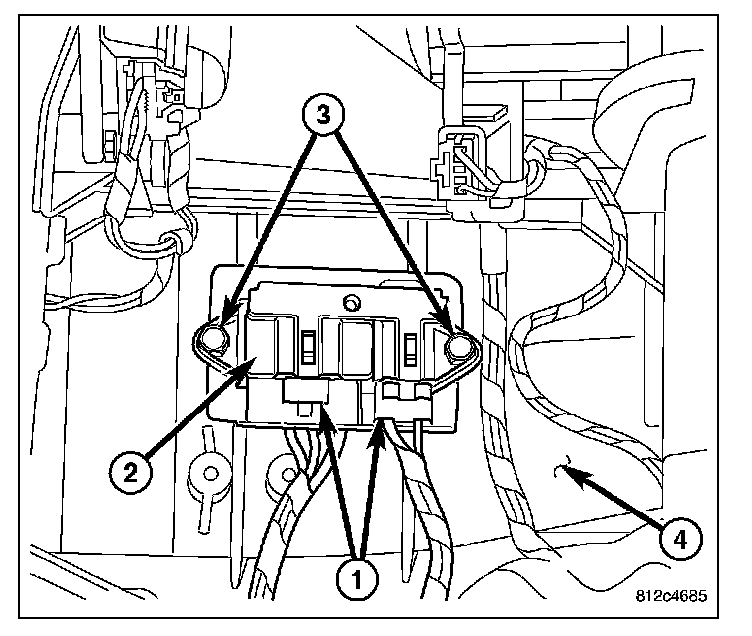 3
2
1
4
812c4685