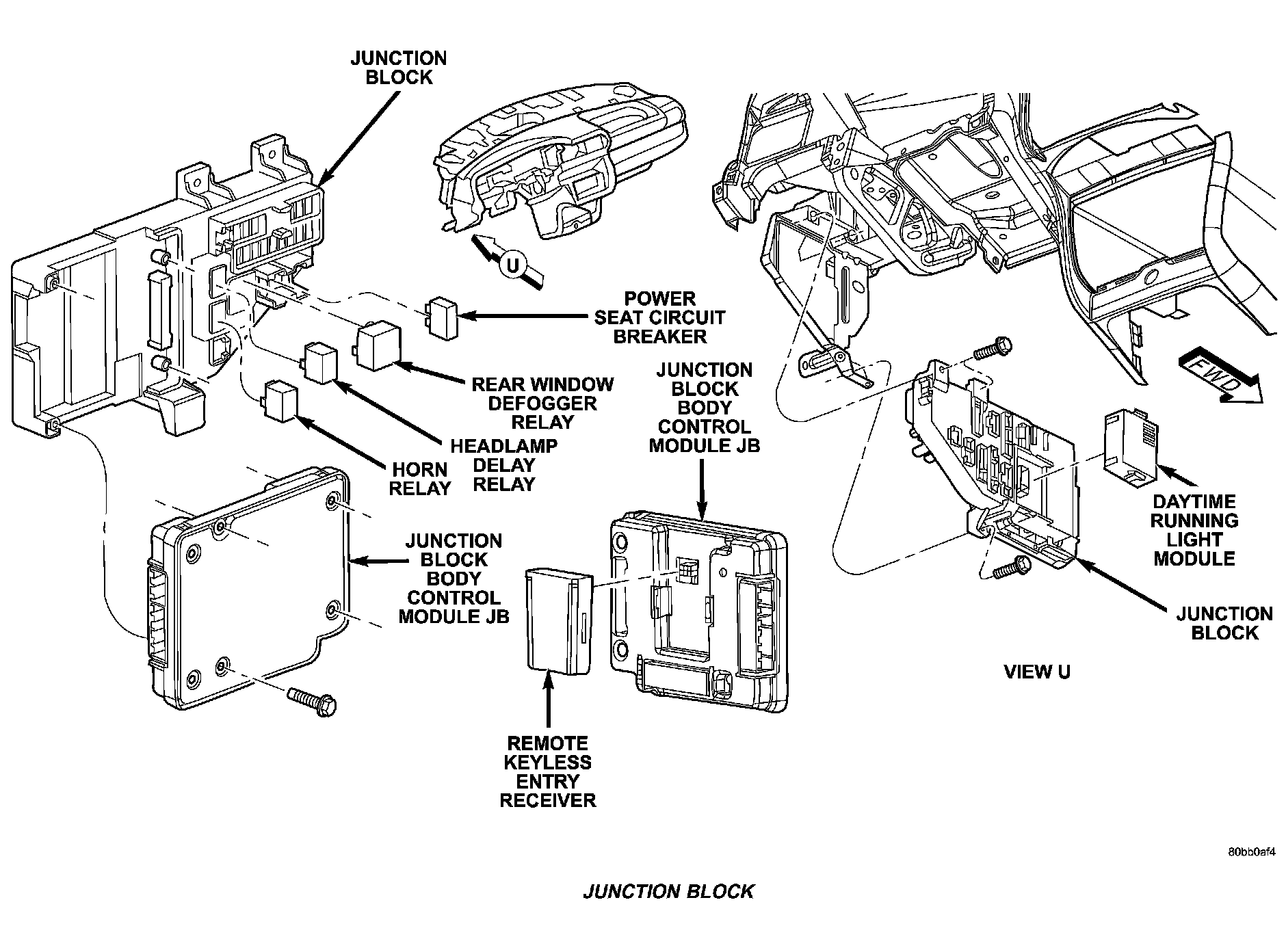 JUNCTION BLOCK

U

POWER SEAT CIRCUIT BREAKER

REAR WINDOW DEFOGGER RELAY

HEADLAMP DELAY RELAY

HORN RELAY

JUNCTION BLOCK BODY CONTROL MODULE JB

JUNCTION BLOCK BODY CONTROL MODULE JB

REMOTE KEYLESS ENTRY RECEIVER

FWD

DAYTIME RUNNING LIGHT MODULE

JUNCTION BLOCK

VIEW U

80bb0af4

JUNCTION BLOCK