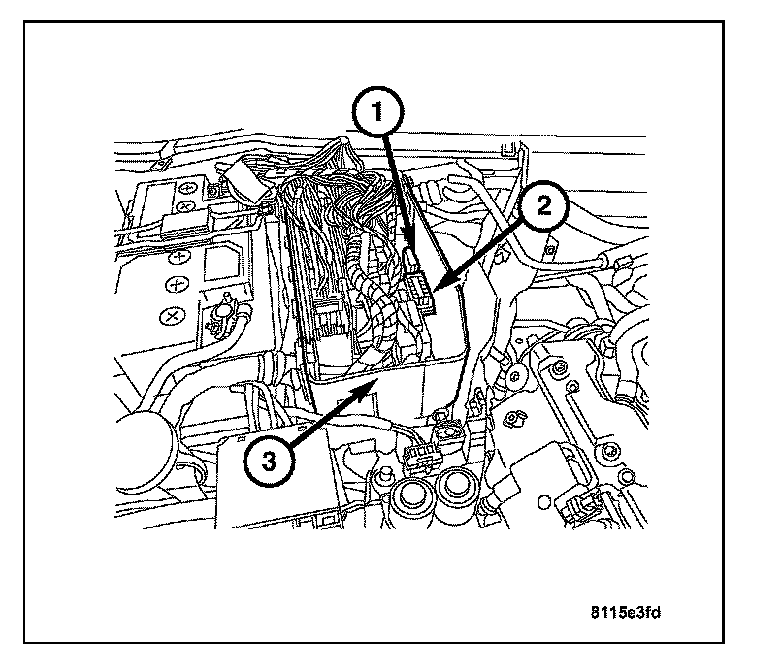 1
2
3
8115e3fd