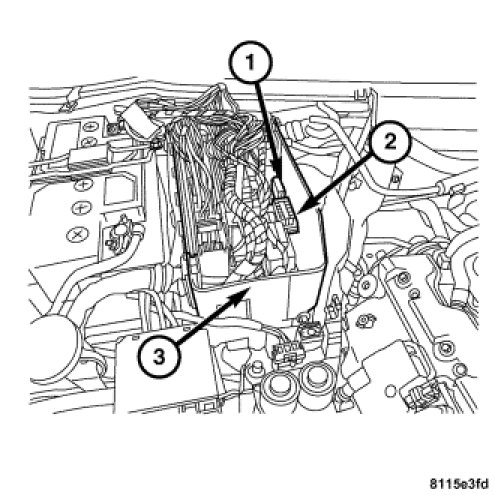 1
2
3
8115e3fd