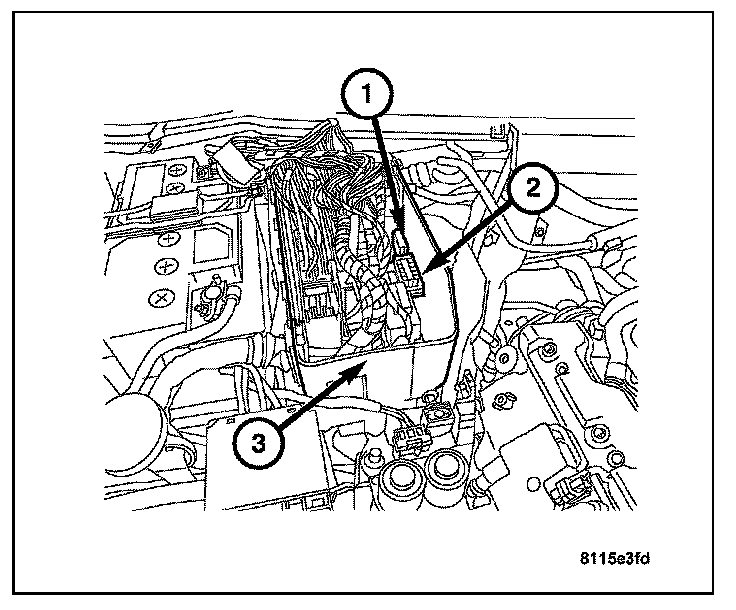 1
2
3
8115e3fd