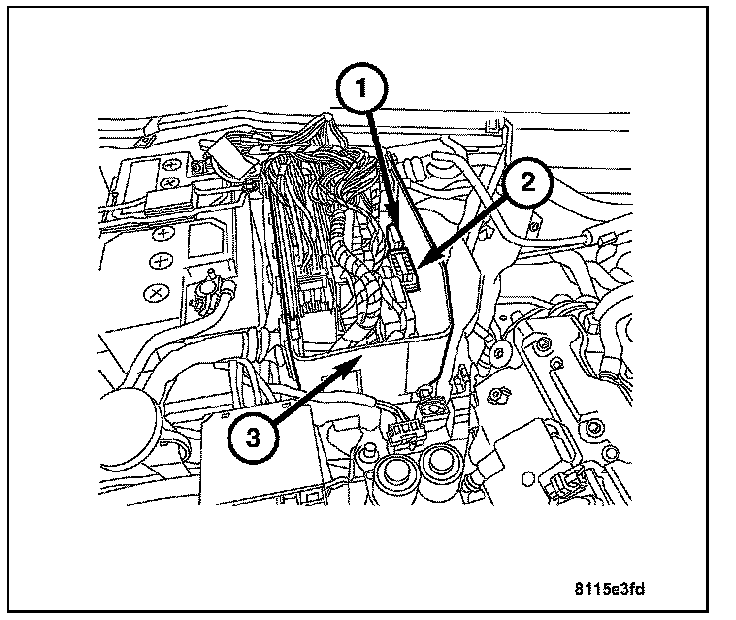 1
2
3
8115e3fd