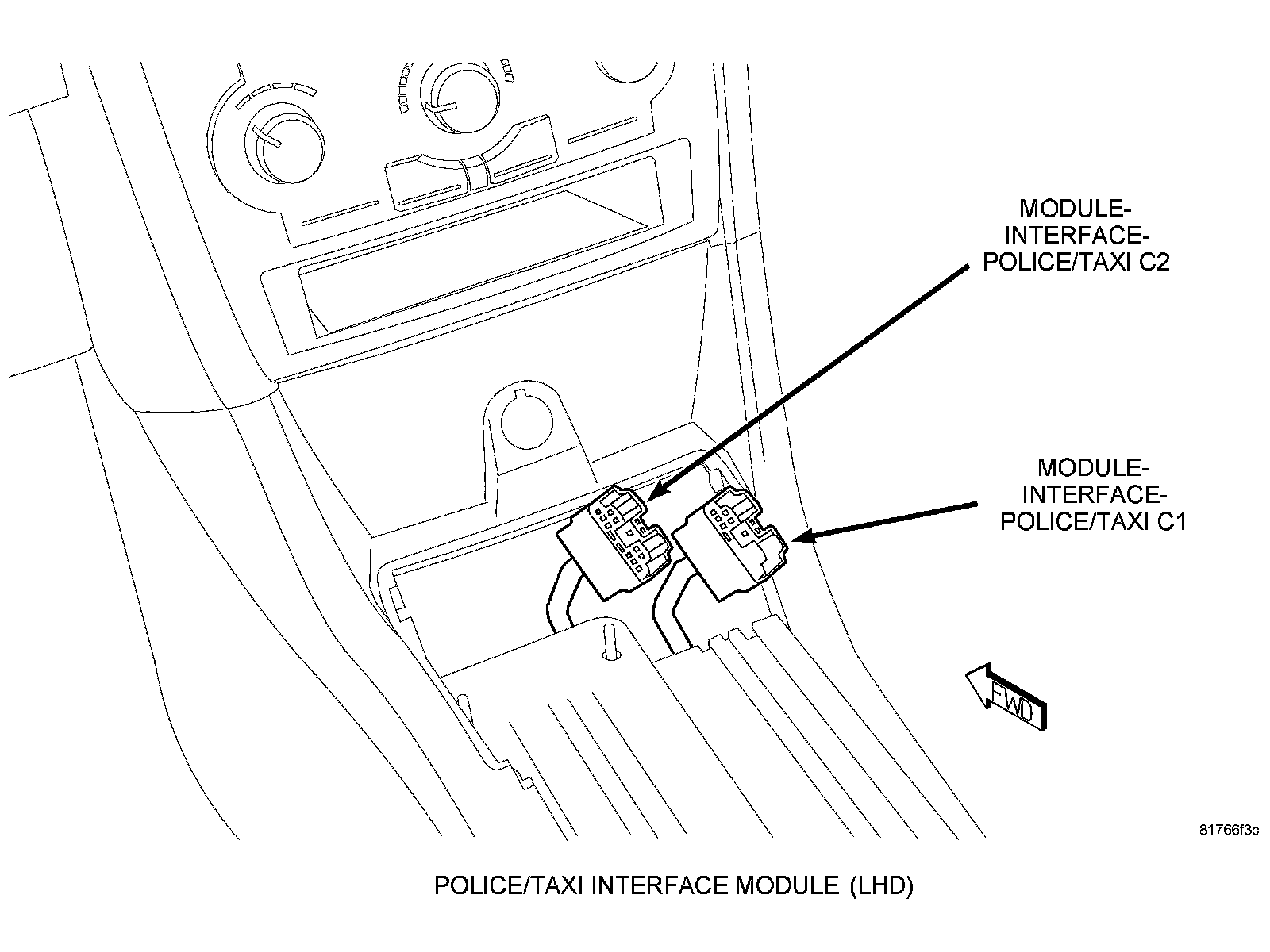 MODULE-INTERFACE-POLICE/TAXI C2

MODULE-INTERFACE-POLICE/TAXI C1

FWD

81766f3c

POLICE/TAXI INTERFACE MODULE (LHD)