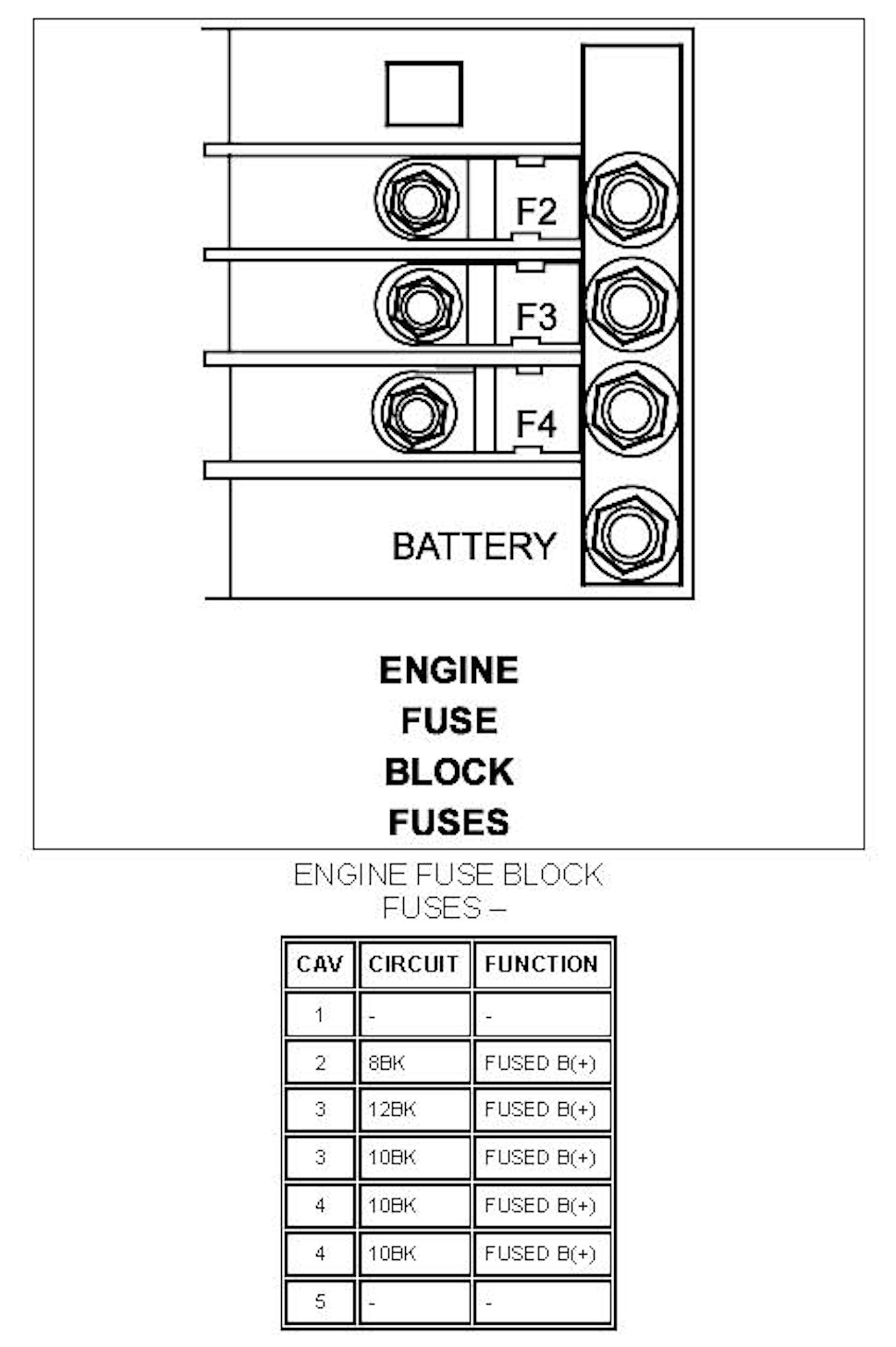 F2

F3

F4

BATTERY

ENGINE
FUSE
BLOCK
FUSES

ENGINE FUSE BLOCK
FUSES –

| CAV | CIRCUIT | FUNCTION |
|---|---|---|
| 1 | - | - |
| 2 | 8BK | FUSED B(+) |
| 3 | 12BK | FUSED B(+) |
| 3 | 10BK | FUSED B(+) |
| 4 | 10BK | FUSED B(+) |
| 4 | 10BK | FUSED B(+) |
| 5 | - | - |