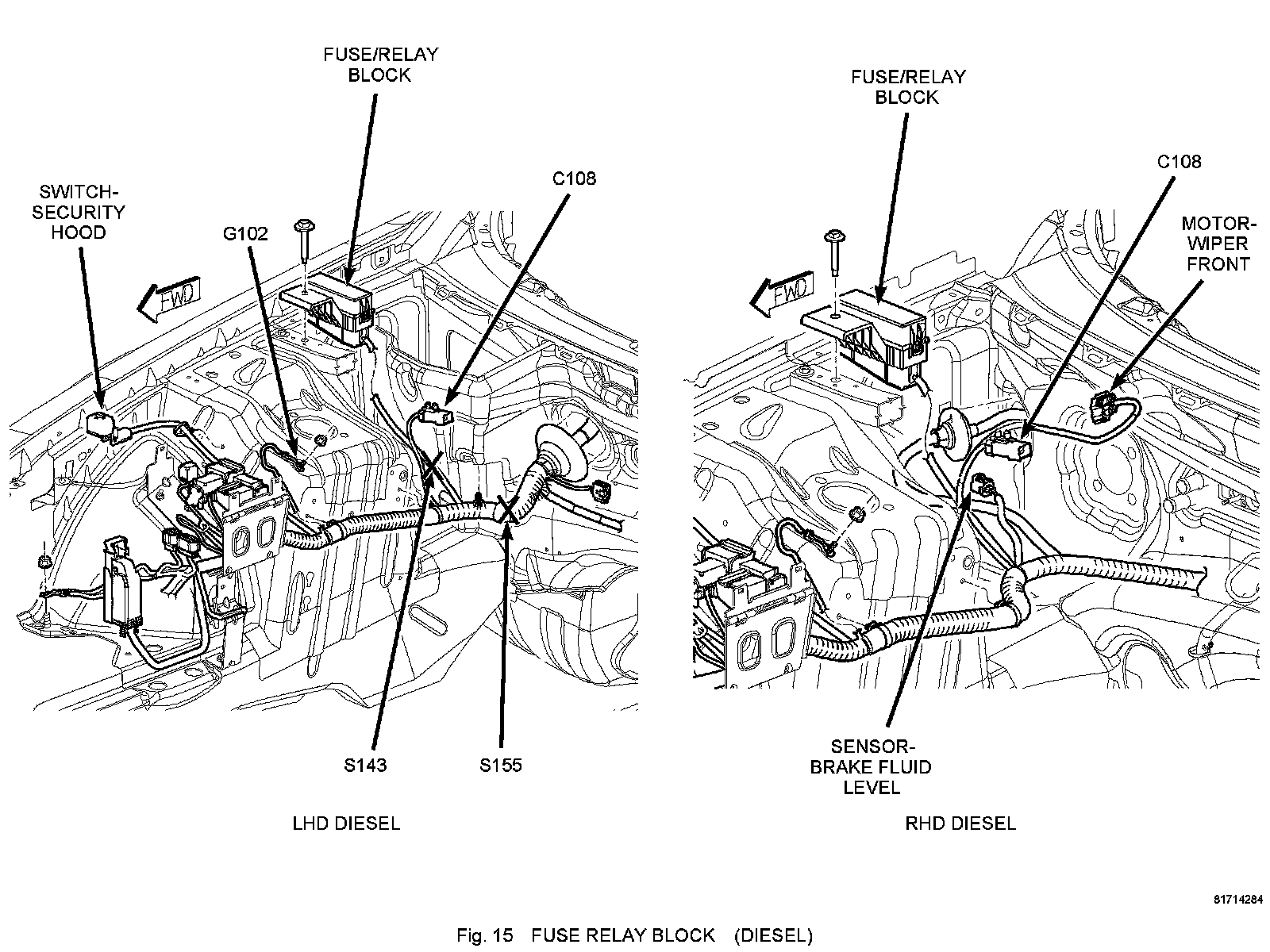 FUSE/RELAY BLOCK

SWITCH-SECURITY HOOD

G102

C108

FWD

S143

S155

LHD DIESEL

FUSE/RELAY BLOCK

C108

MOTOR-WIPER FRONT

FWD

SENSOR-BRAKE FLUID LEVEL

RHD DIESEL

81714284

Fig. 15 FUSE RELAY BLOCK (DIESEL)