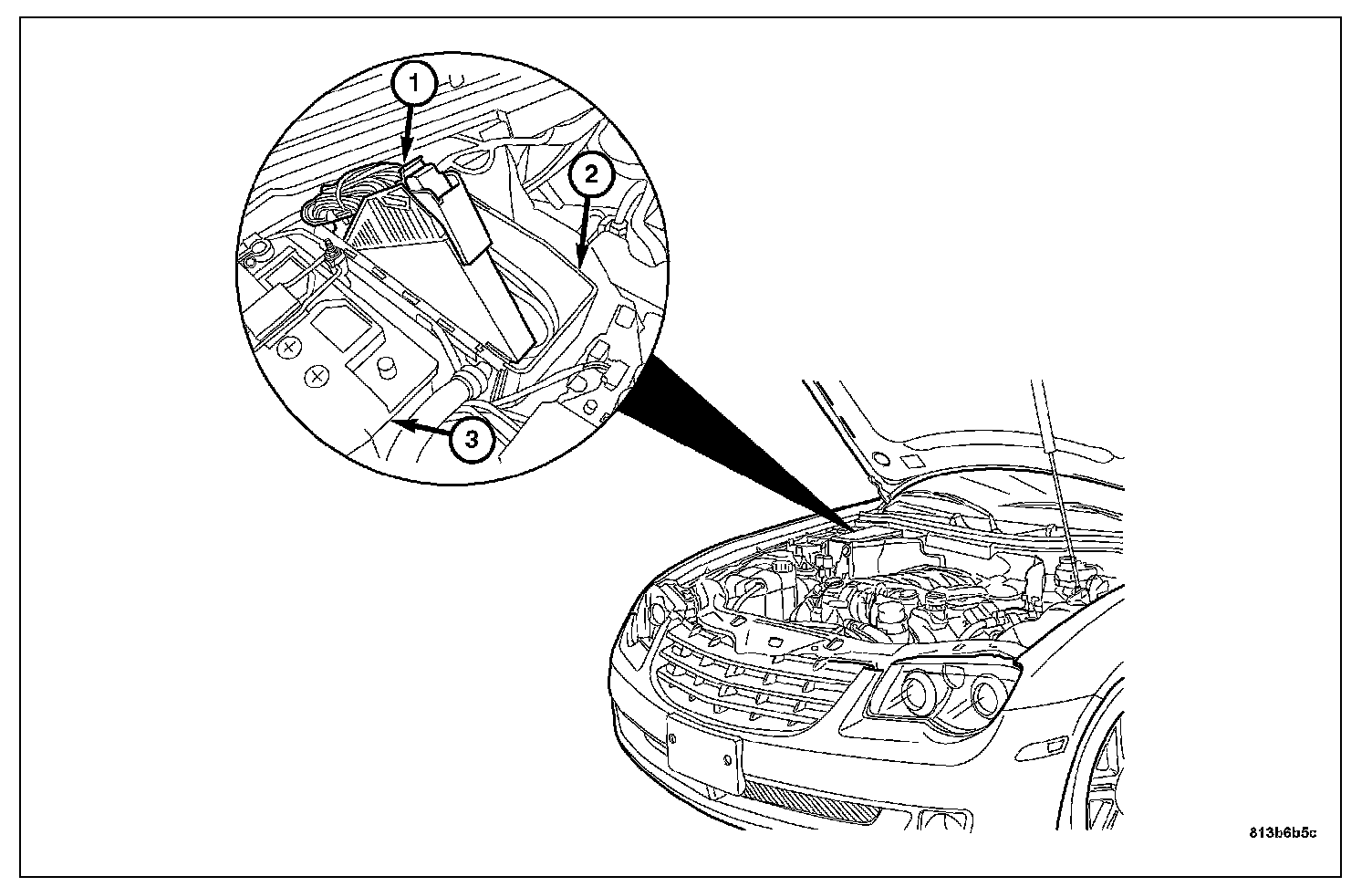 1
2
3
813b6b5c