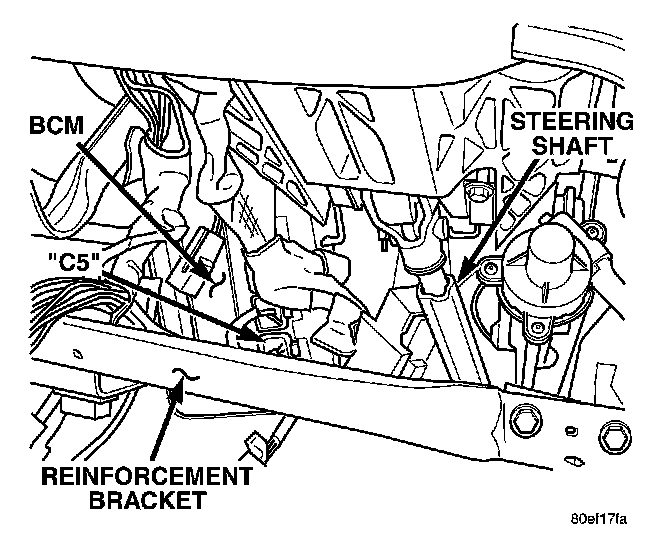 BCM

STEERING SHAFT

"C5"

REINFORCEMENT BRACKET

80ef17fa