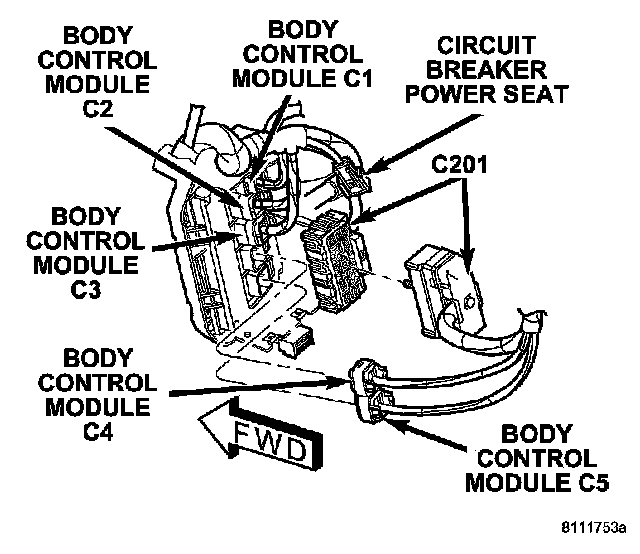 BODY CONTROL MODULE C2

BODY CONTROL MODULE C1

CIRCUIT BREAKER POWER SEAT

C201

BODY CONTROL MODULE C3

BODY CONTROL MODULE C4

FWD

BODY CONTROL MODULE C5

8111753a